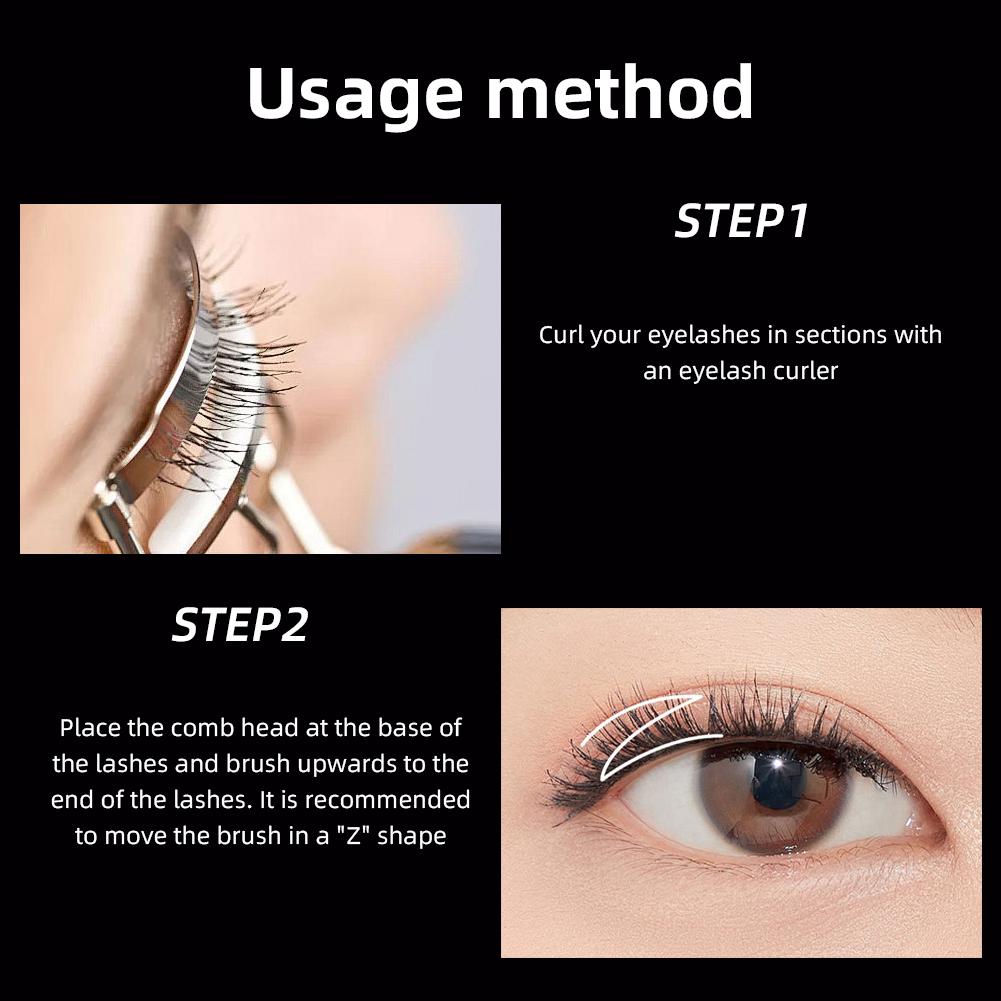 Usage method

STEP1

Curl your eyelashes in sections with an eyelash curler

STEP2

Place the comb head at the base of the lashes and brush upwards to the end of the lashes. It is recommended to move the brush in a "Z" shape