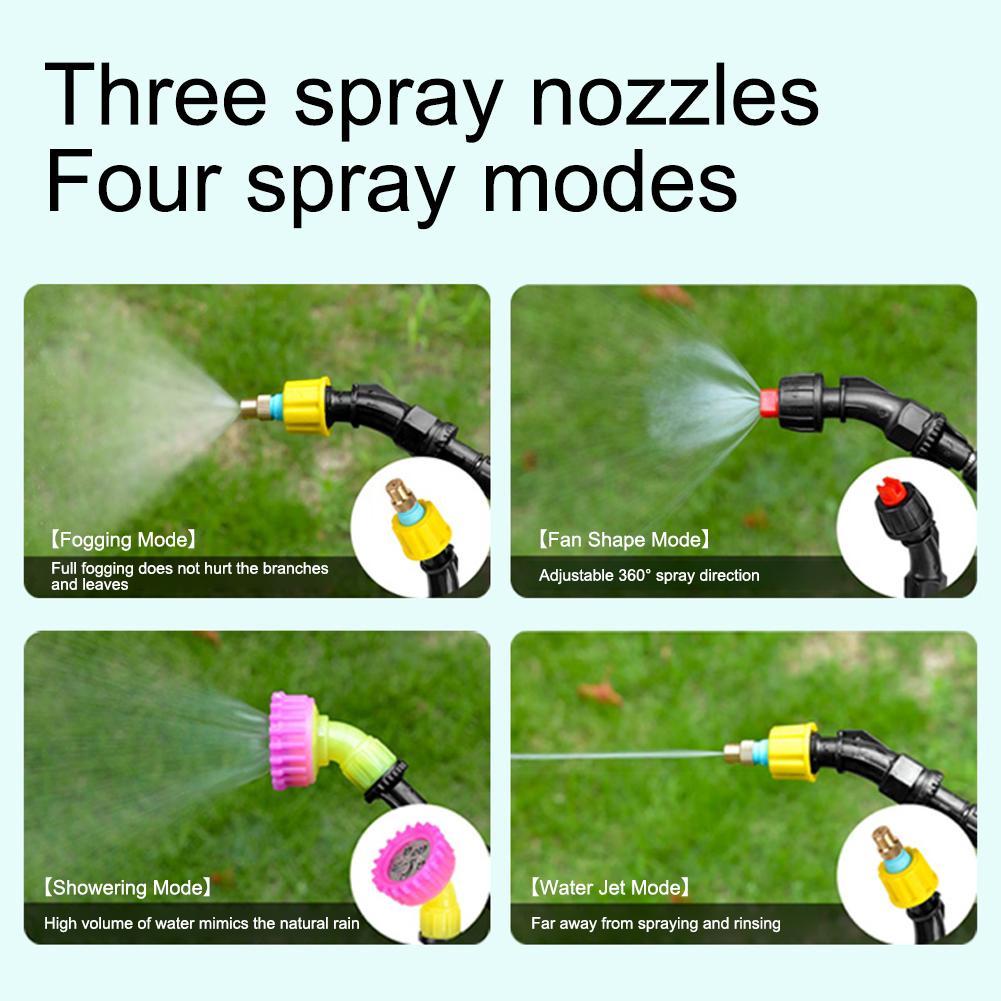 Three spray nozzles
Four spray modes

【Fogging Mode】
Full fogging does not hurt the branches and leaves

【Fan Shape Mode】
Adjustable 360° spray direction

【Showering Mode】
High volume of water mimics the natural rain

【Water Jet Mode】
Far away from spraying and rinsing