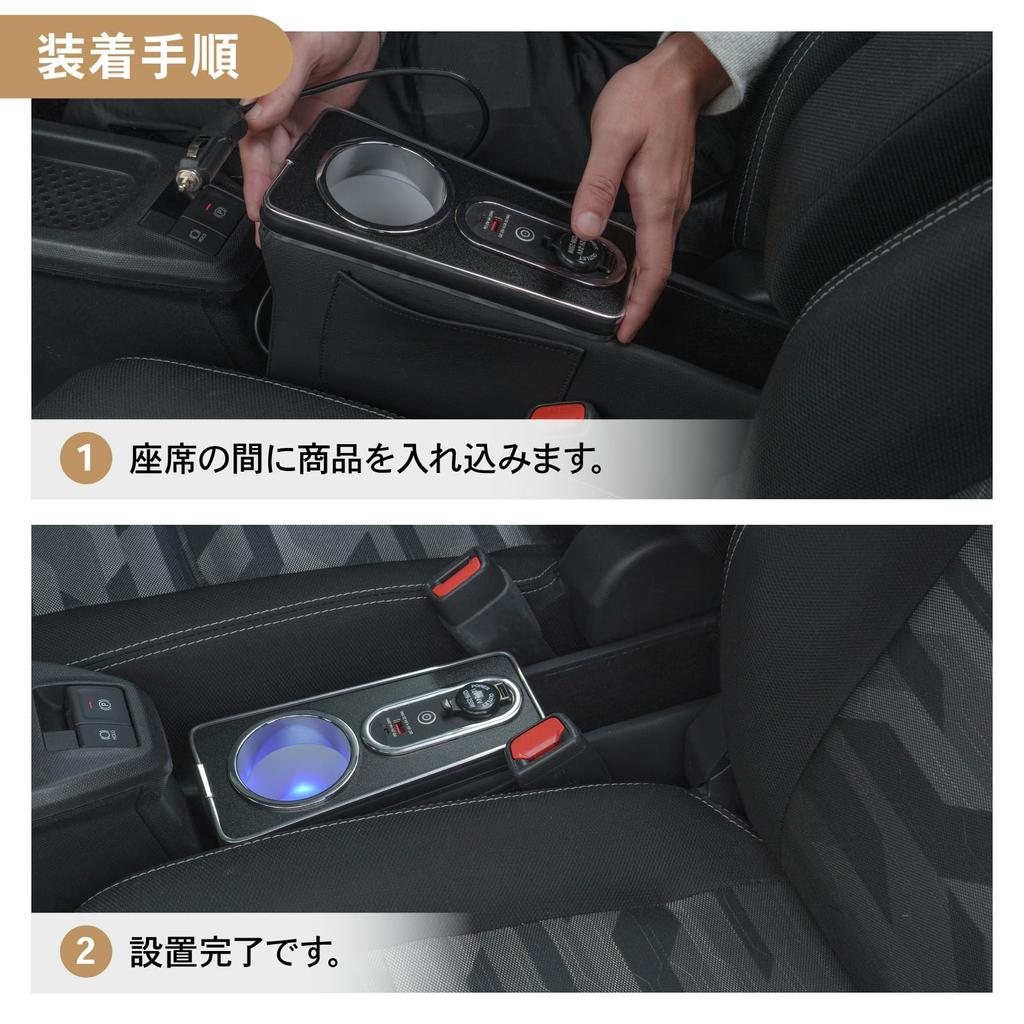 装着手順

1 座席の間に商品を入れ込みます。

2 設置完了です。