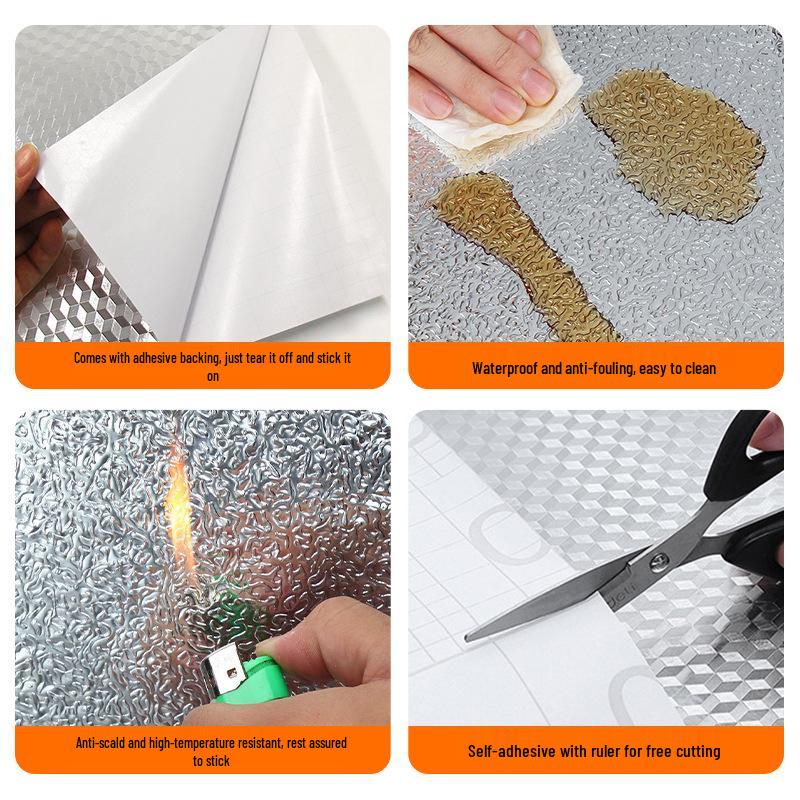 Comes with adhesive backing, just tear it off and stick it on

Waterproof and anti-fouling, easy to clean

Anti-scald and high-temperature resistant, rest assured to stick

Self-adhesive with ruler for free cutting