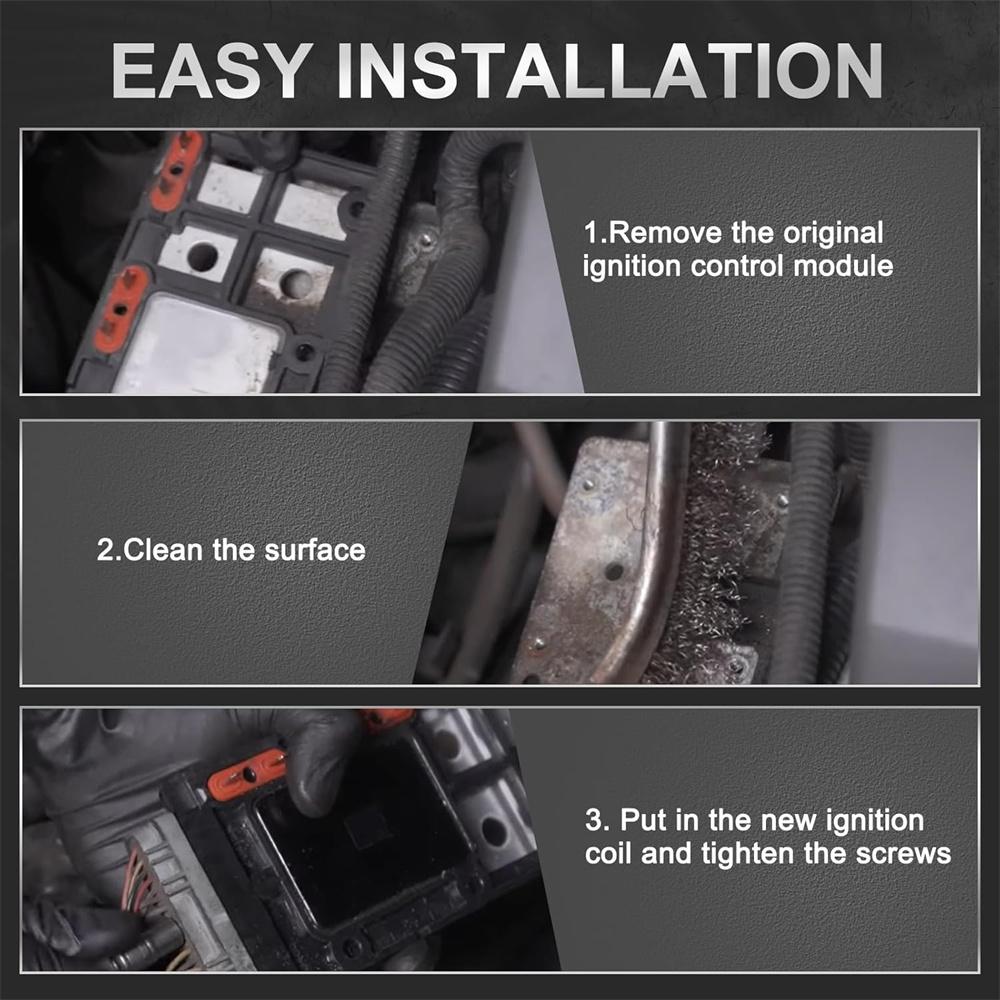 EASY INSTALLATION

1.Remove the original ignition control module

2.Clean the surface

3. Put in the new ignition coil and tighten the screws