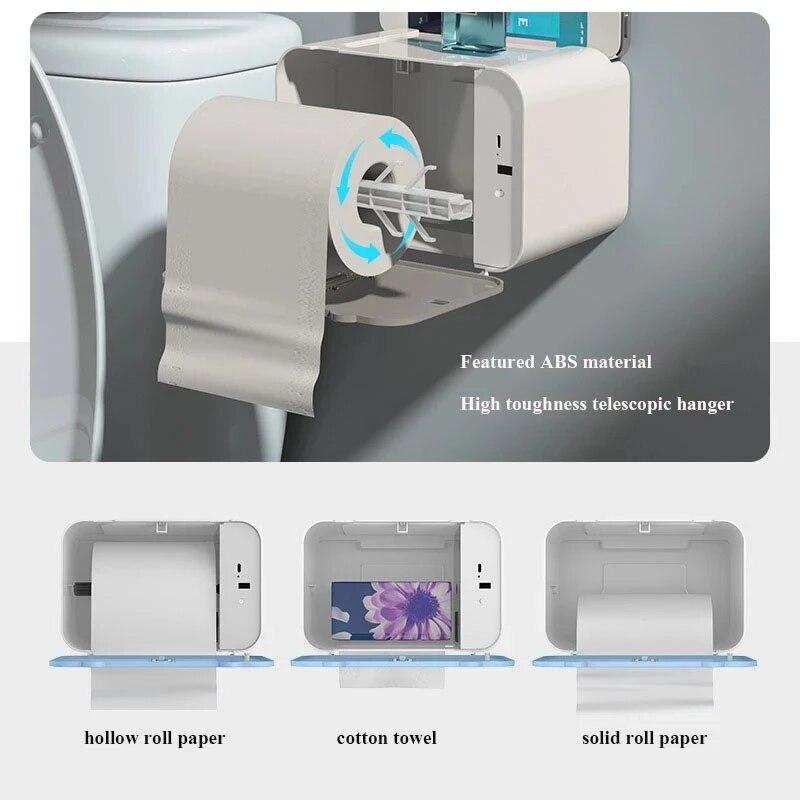 Featured ABS material

High toughness telescopic hanger

hollow roll paper

cotton towel

solid roll paper