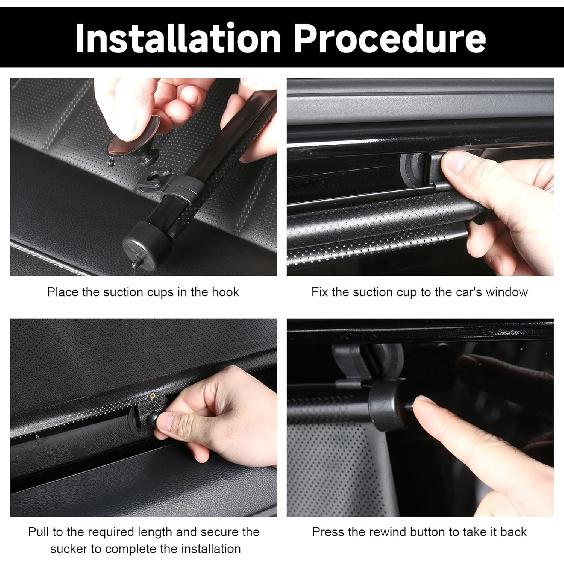 Installation Procedure

Place the suction cups in the hook

Fix the suction cup to the car's window

Pull to the required length and secure the sucker to complete the installation

Press the rewind button to take it back