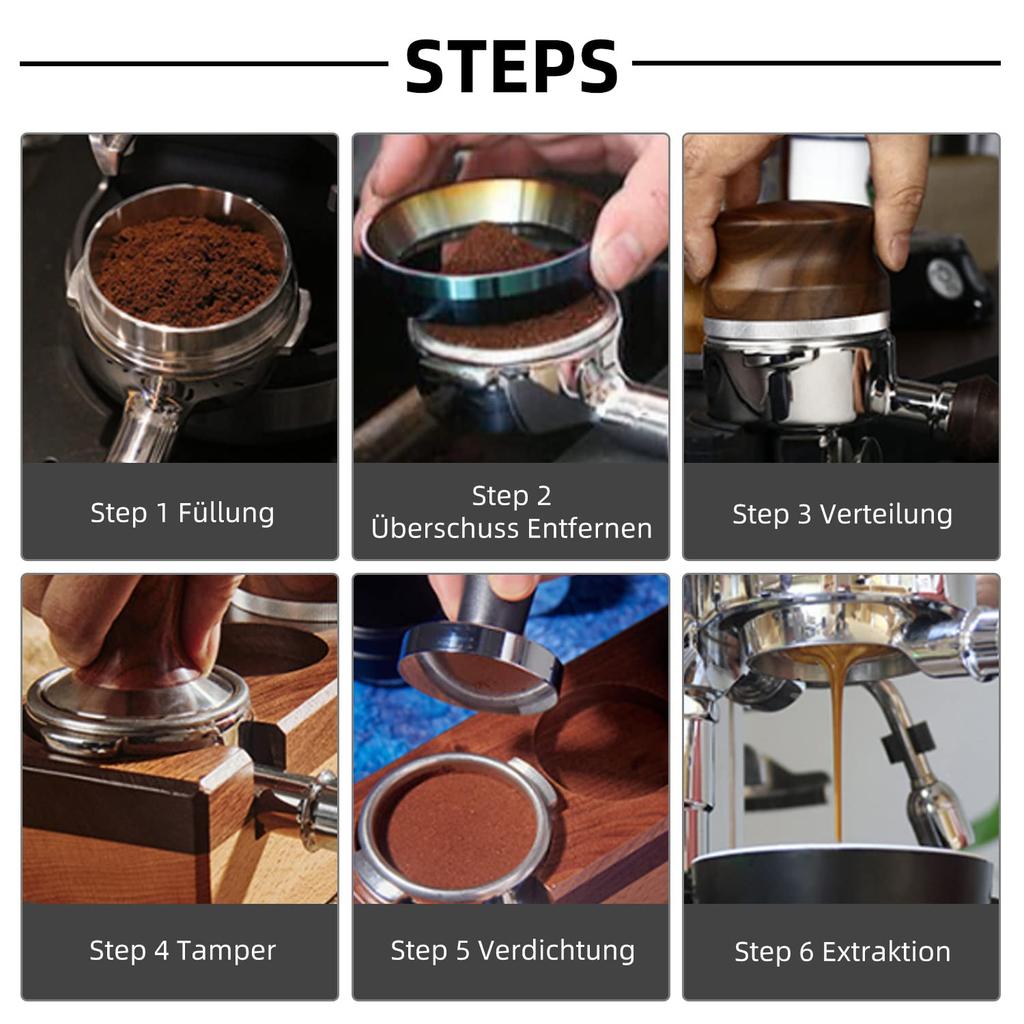 STEPS

Step 1 Füllung

Step 2
Überschuss Entfernen

Step 3 Verteilung

Step 4 Tamper

Step 5 Verdichtung

Step 6 Extraktion