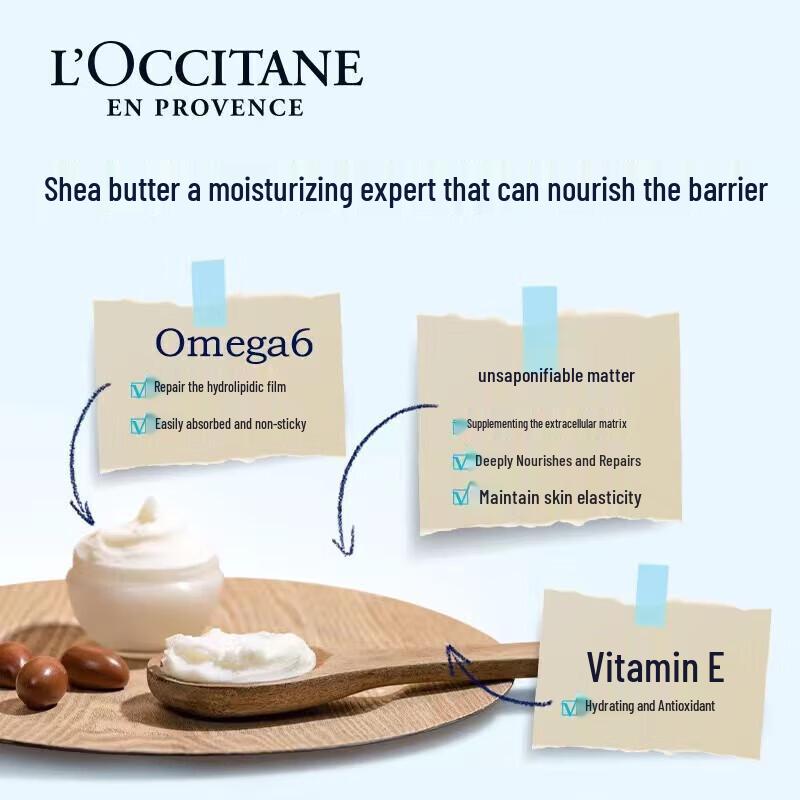 L'OCCITANE
EN PROVENCE

Shea butter a moisturizing expert that can nourish the barrier

Omega6

Repair the hydrolipidic film

Easily absorbed and non-sticky

unsaponifiable matter

Supplementing the extracellular matrix

Deeply Nourishes and Repairs

Maintain skin elasticity

Vitamin E

Hydrating and Antioxidant