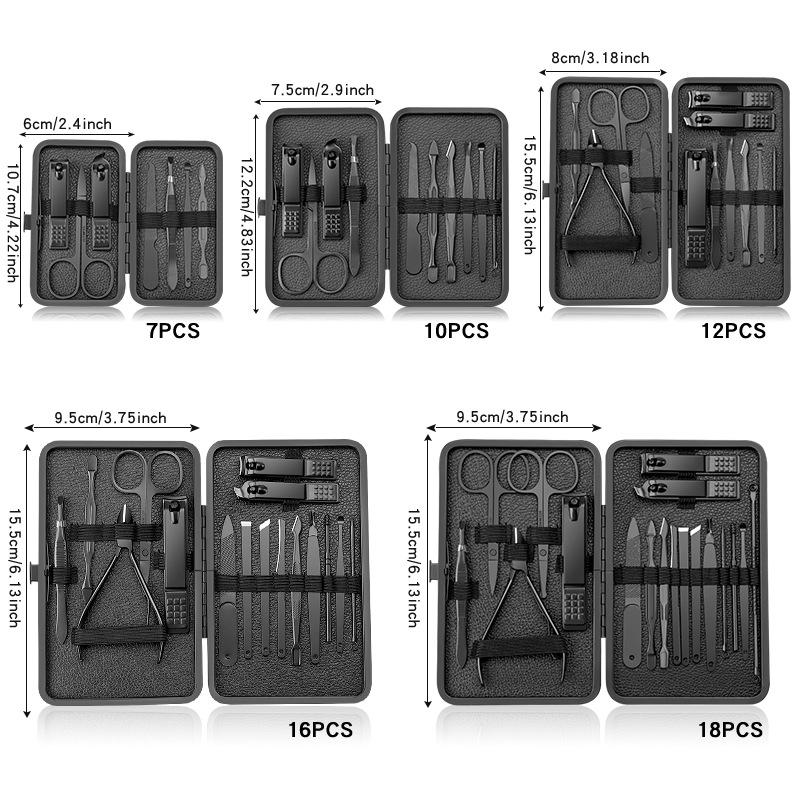 6cm/2.4inch
10.7cm/4.22inch
7PCS

7.5cm/2.9inch
12.2cm/4.83inch
10PCS

8cm/3.18inch
15.5cm/6.13inch
12PCS

9.5cm/3.75inch
15.5cm/6.13inch
16PCS

9.5cm/3.75inch
15.5cm/6.13inch
18PCS