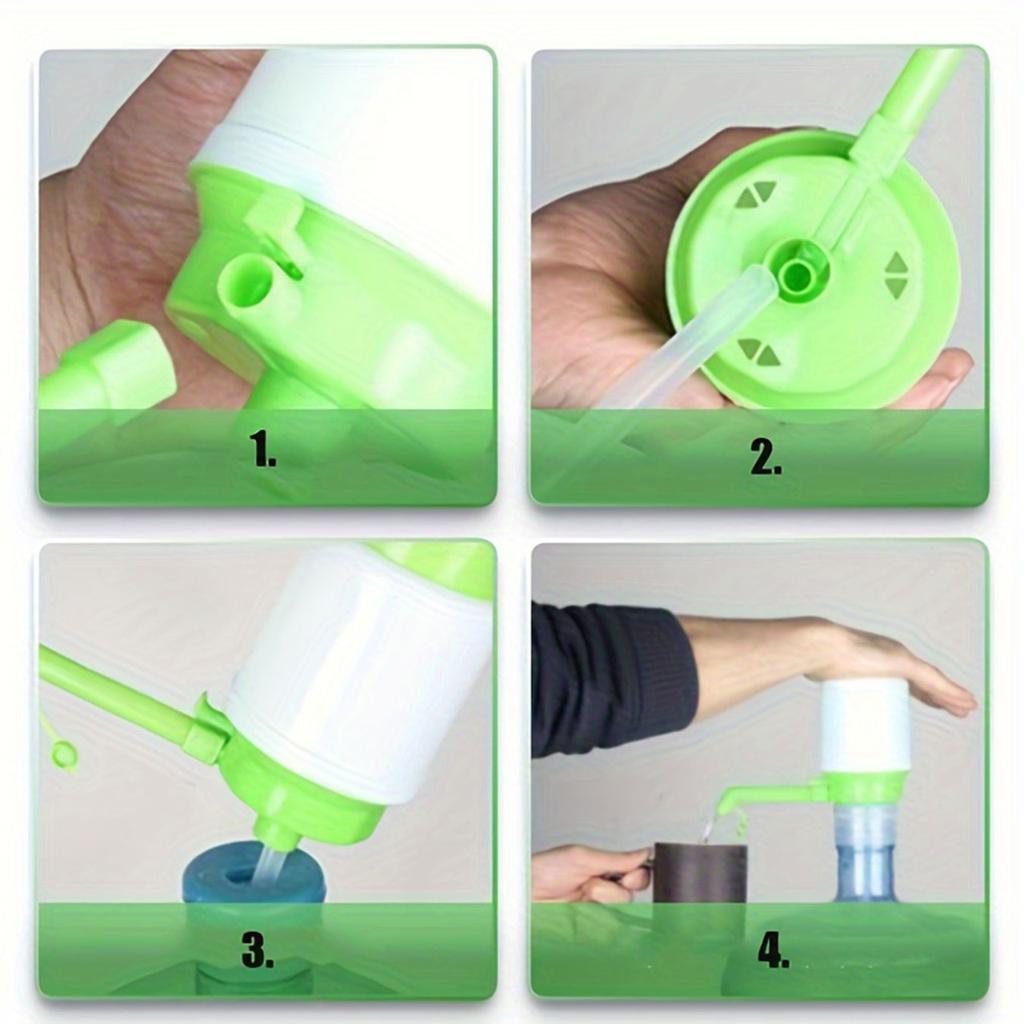 1.

2.

3.

4.