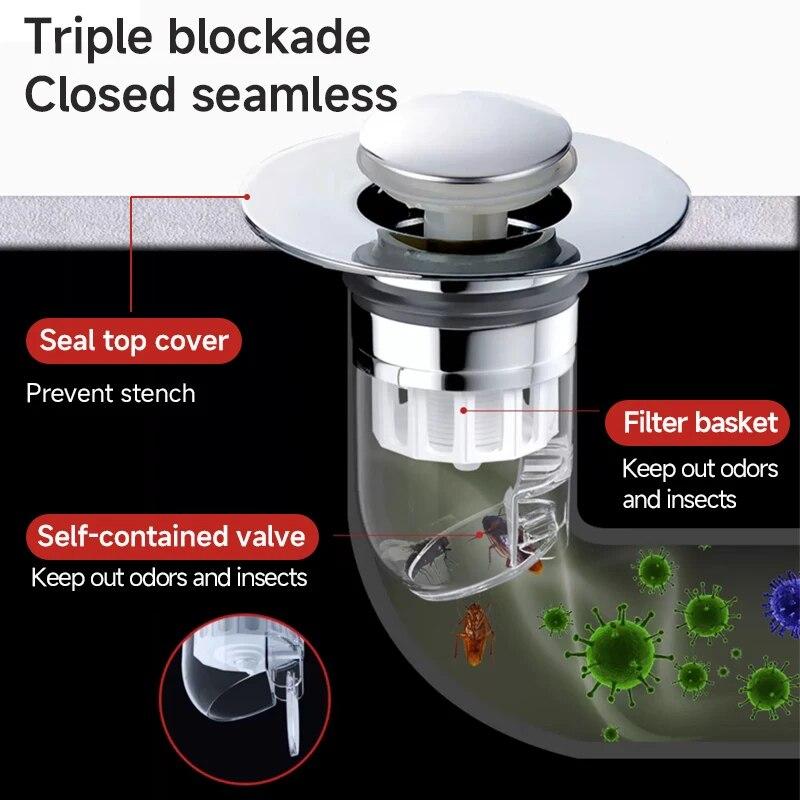 Triple blockade
Closed seamless

Seal top cover
Prevent stench

Filter basket
Keep out odors and insects

Self-contained valve
Keep out odors and insects