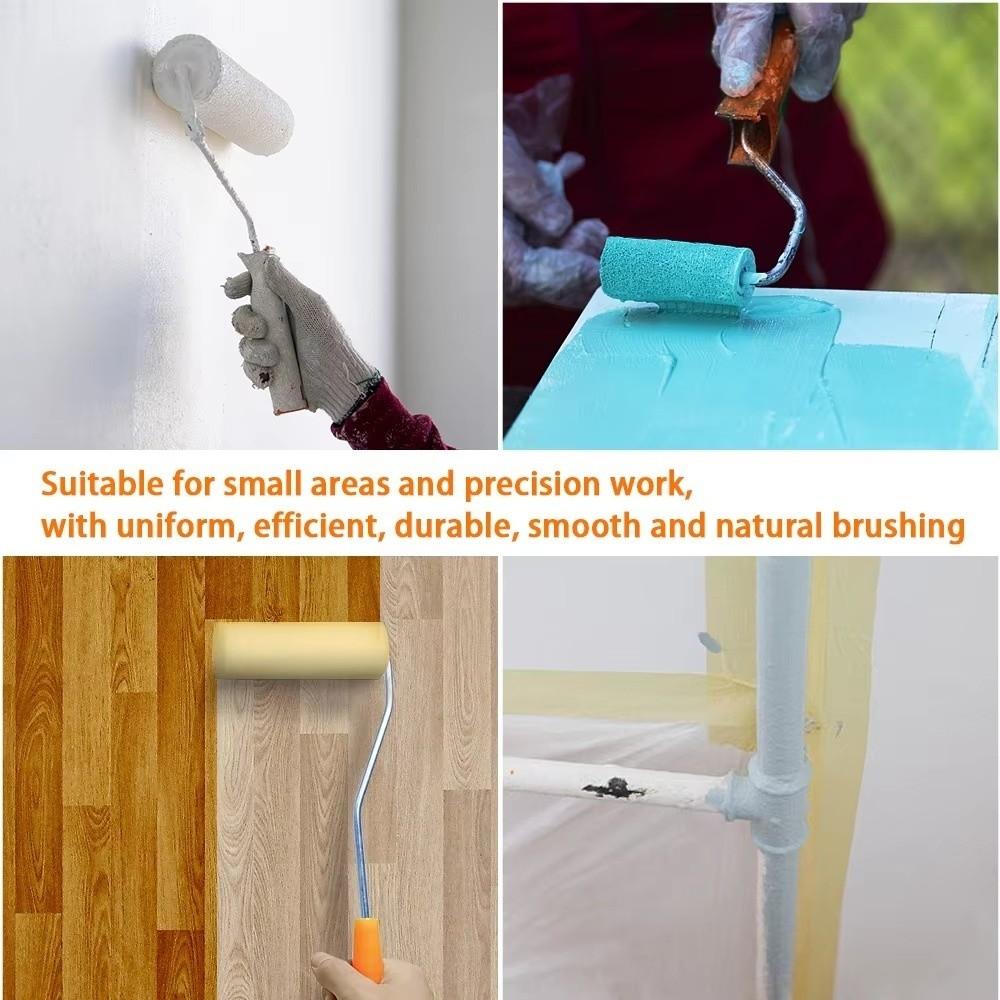 Suitable for small areas and precision work, with uniform, efficient, durable, smooth and natural brushing