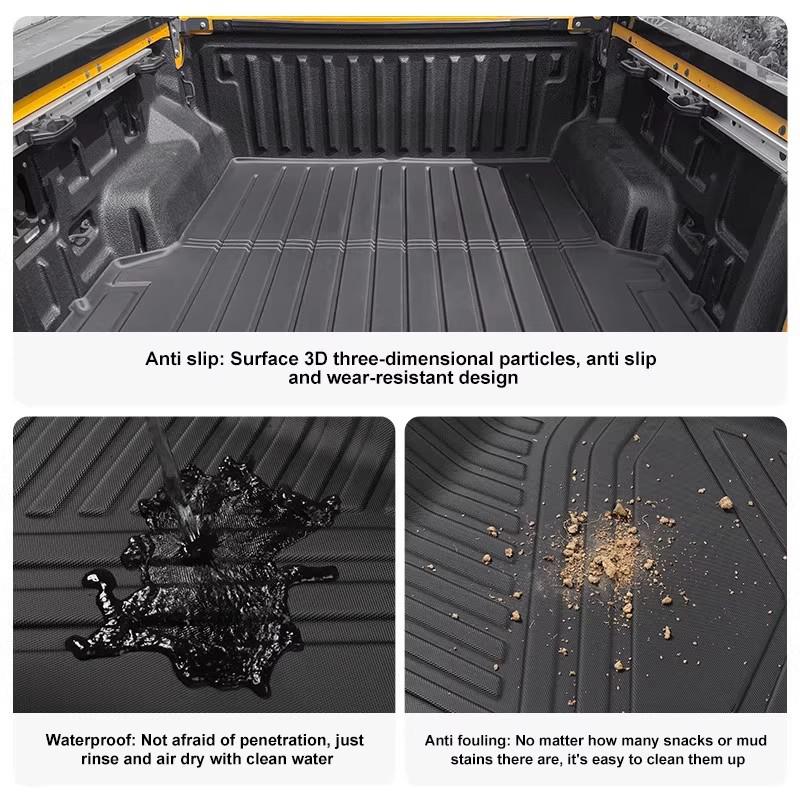 Anti slip: Surface 3D three-dimensional particles, anti slip and wear-resistant design

Waterproof: Not afraid of penetration, just rinse and air dry with clean water

Anti fouling: No matter how many snacks or mud stains there are, it's easy to clean them up