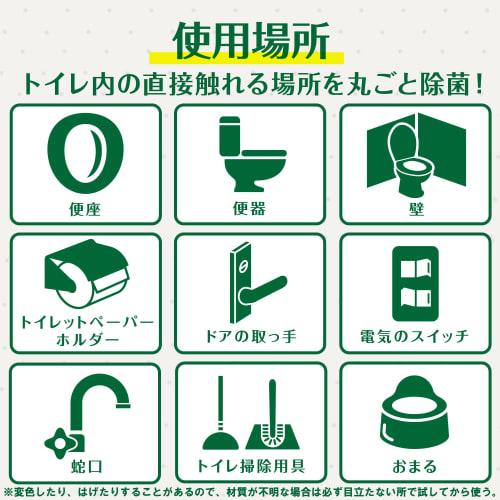 使用場所

トイレ内の直接触れる場所を丸ごと除菌！

便座

便器

壁

トイレットペーパーホルダー

ドアの取っ手

電気のスイッチ

蛇口

トイレ掃除用具

おまる

※変色したり、はげたりすることがあるので、材質が不明な場合は必ず目立たない所で試してから使う。