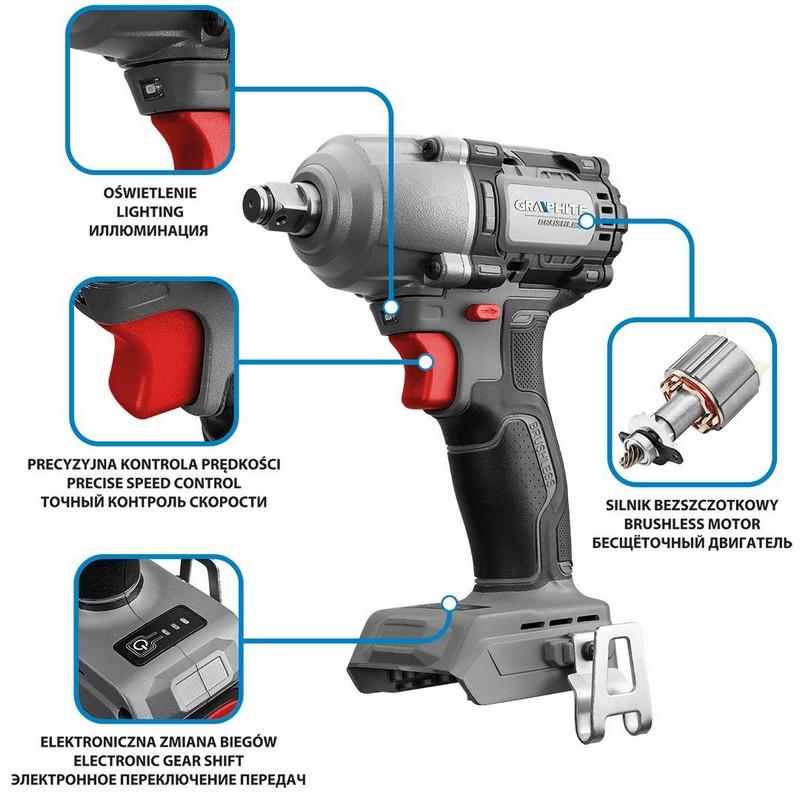 OŚWIETLENIE
LIGHTING
ИЛЛЮМИНАЦИЯ

GRAPHITE
BRUSHLESS

PRECYZYJNA KONTROLA PRĘDKOŚCI
PRECISE SPEED CONTROL
ТОЧНЫЙ КОНТРОЛЬ СКОРОСТИ

BRUSHLESS

SILNIK BEZSZCZOTKOWY
BRUSHLESS MOTOR
БЕСЩЁТОЧНЫЙ ДВИГАТЕЛЬ

ELEKTRONICZNA ZMIANA BIEGÓW
ELECTRONIC GEAR SHIFT
ЭЛЕКТРОННОЕ ПЕРЕКЛЮЧЕНИЕ ПЕРЕДАЧ