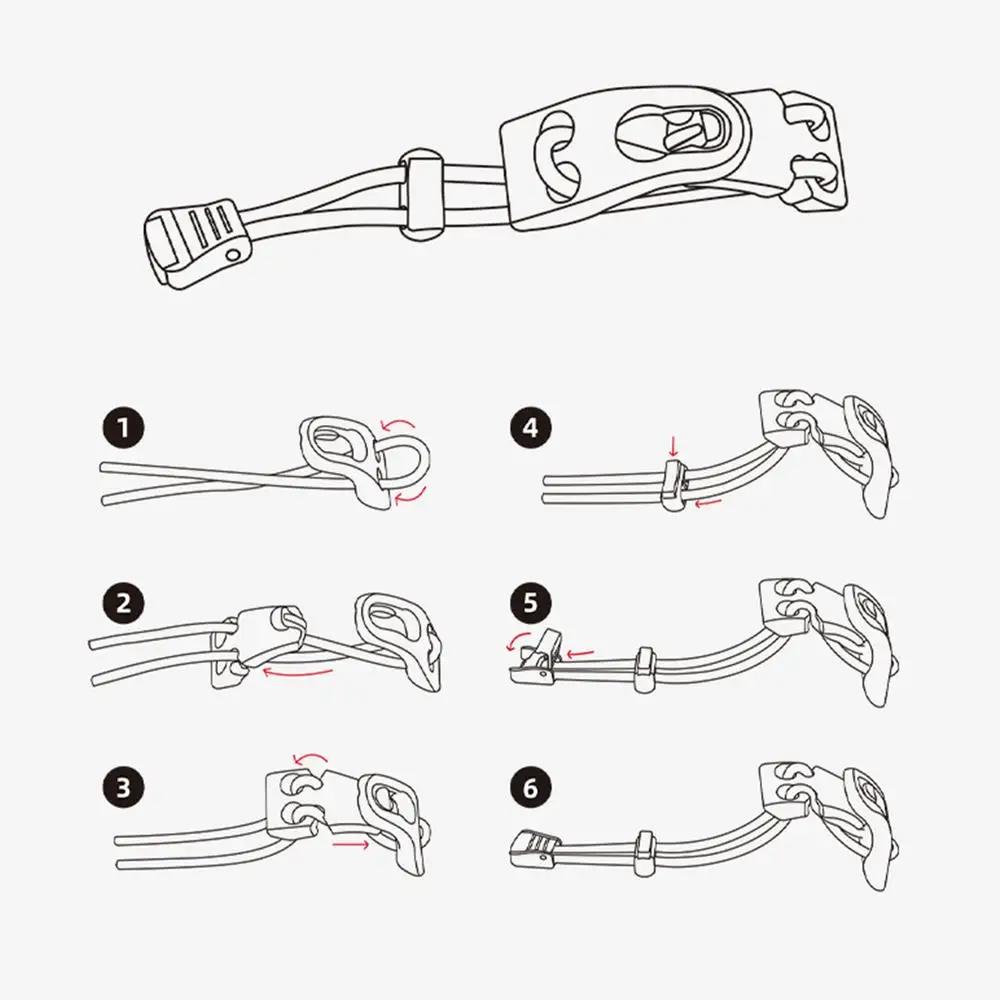 1
2
3
4
5
6