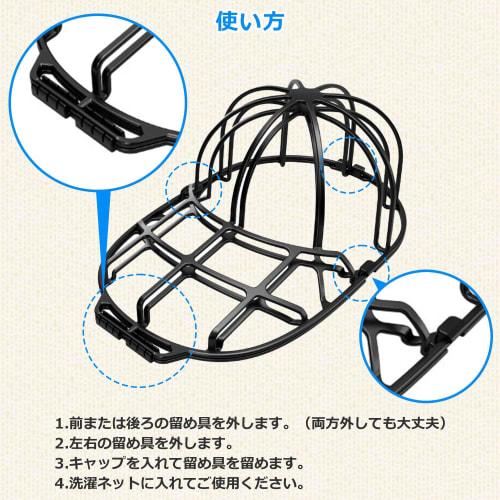 使い方

1.前または後ろの留め具を外します。（両方外しても大丈夫）
2.左右の留め具を外します。
3.キャップを入れて留め具を留めます。
4.洗濯ネットに入れてご使用ください。