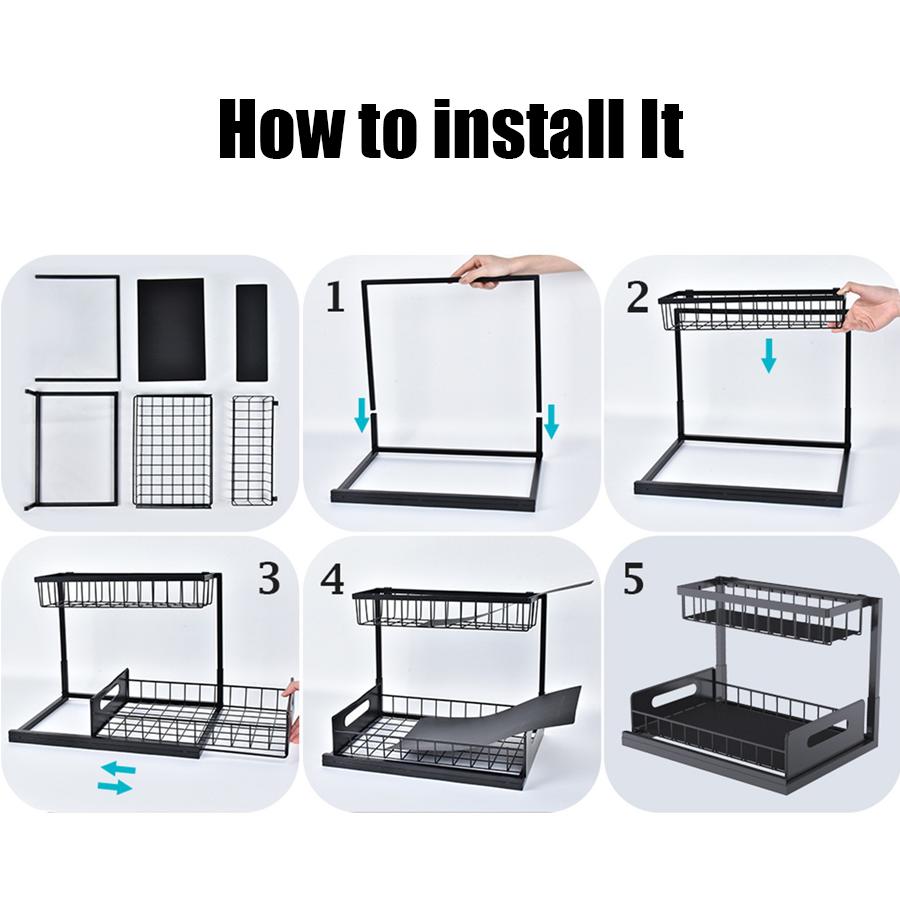 How to install It

1

2

3

4

5