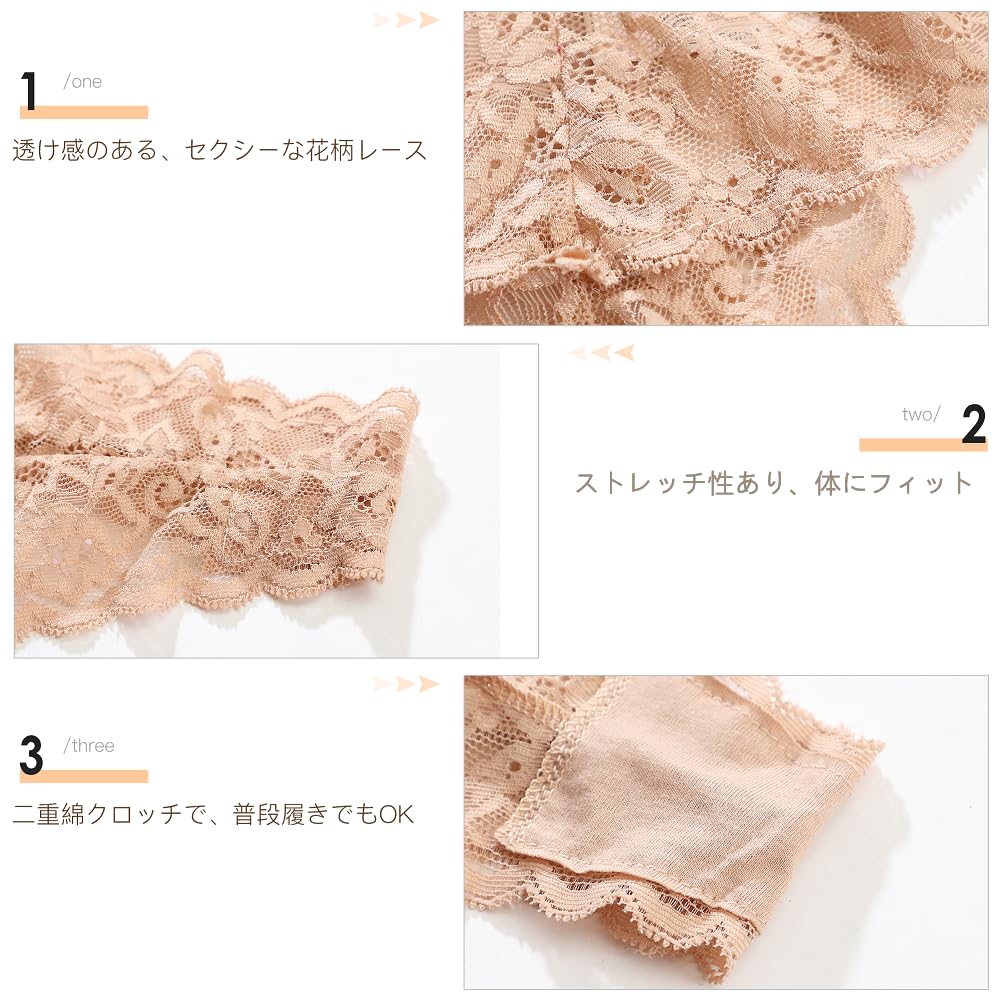 1 /one

透け感のある、セクシーな花柄レース

two/ 2

ストレッチ性あり、体にフィット

3 /three

二重綿クロッチで、普段履きでもOK