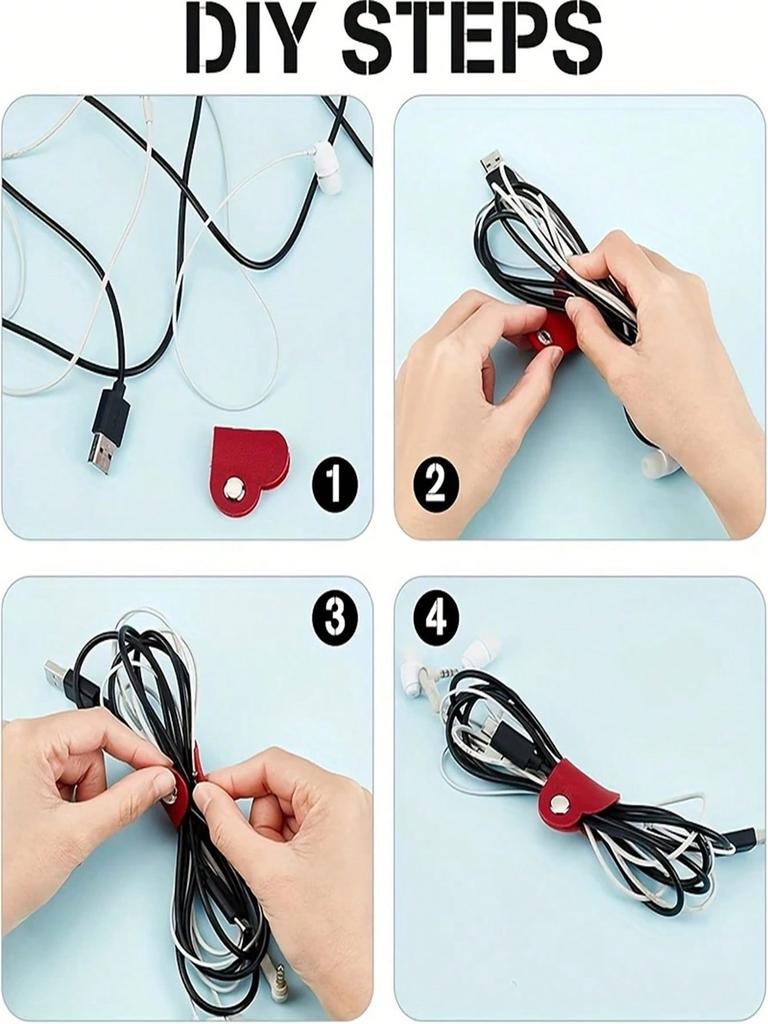 DIY STEPS

1

2

3

4