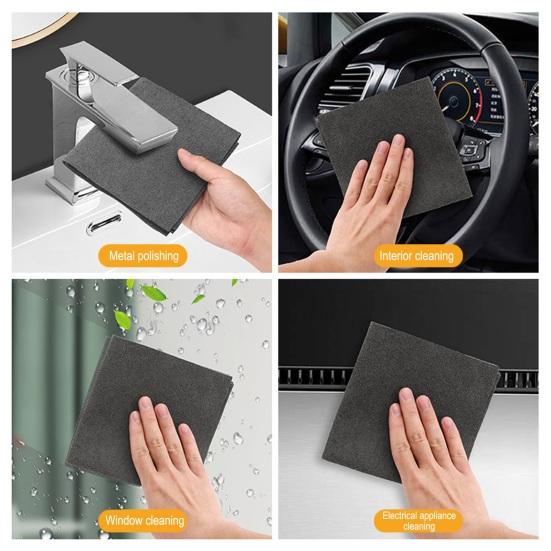 Metal polishing

Interior cleaning

Window cleaning

Electrical appliance cleaning