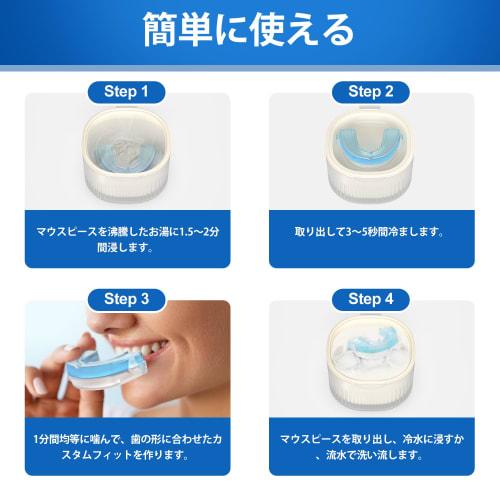 簡単に使える

Step 1

マウスピースを沸騰したお湯に1.5～2分間浸します。

Step 2

取り出して3～5秒間冷まします。

Step 3

1分間均等に噛んで、歯の形に合わせたカスタムフィットを作ります。

Step 4

マウスピースを取り出し、冷水に浸すか、流水で洗い流します。