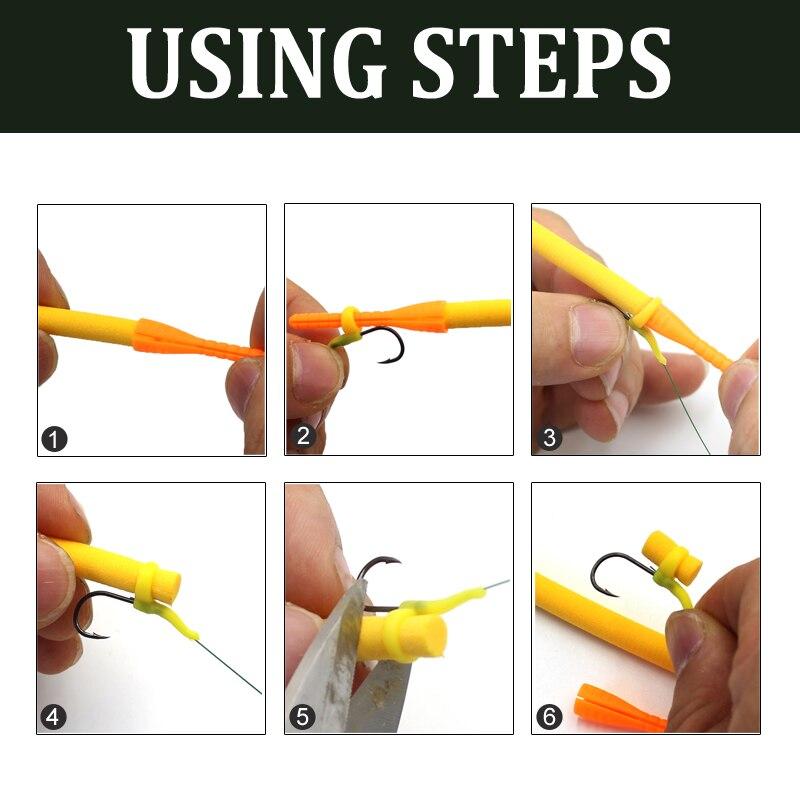 USING STEPS

1

2

3

4

5

6