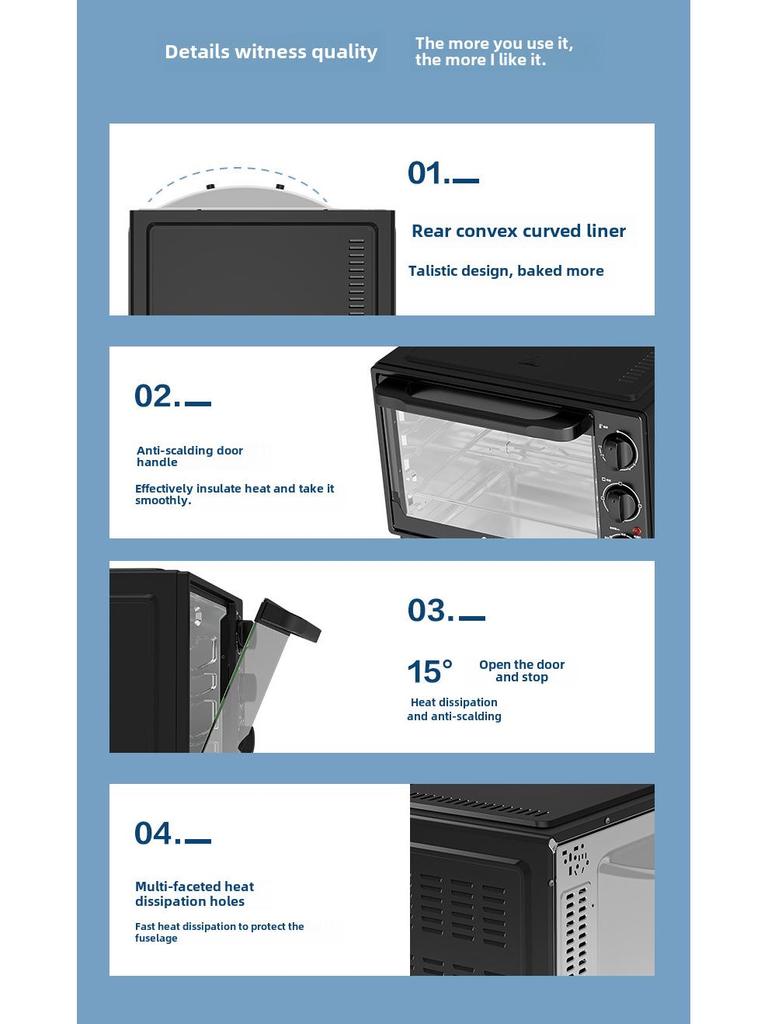 Details witness quality

The more you use it, the more I like it.

01.

Rear convex curved liner

Talistic design, baked more

02.

Anti-scalding door handle

Effectively insulate heat and take it smoothly.

03.

15°

Open the door and stop

Heat dissipation and anti-scalding

04.

Multi-faceted heat dissipation holes

Fast heat dissipation to protect the fuselage