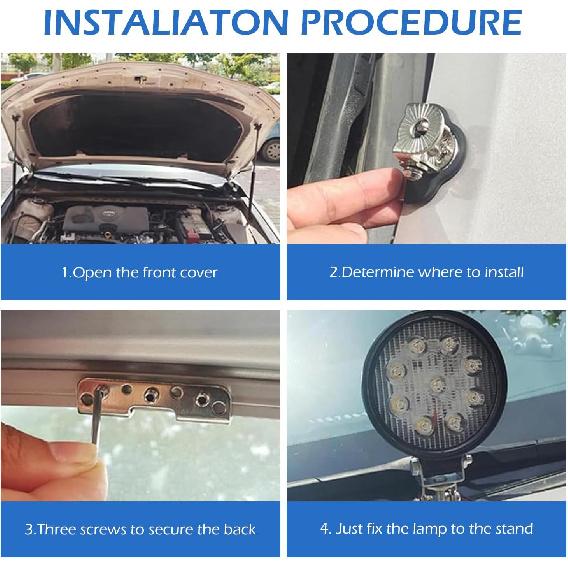 INSTALIATON PROCEDURE

1.Open the front cover

2.Determine where to install

3.Three screws to secure the back

4. Just fix the lamp to the stand