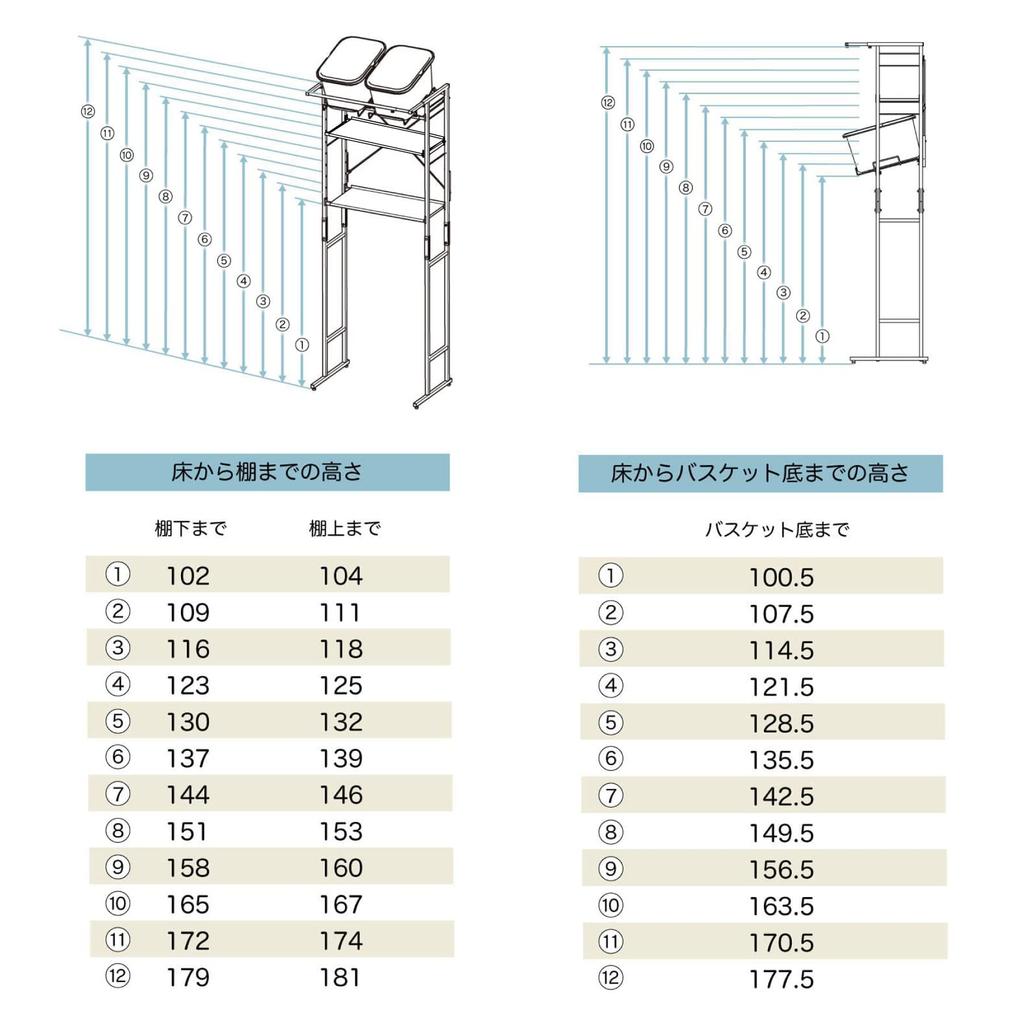 ⑫ ⑪ ⑩ ⑨ ⑧ ⑦ ⑥ ⑤ ④ ③ ② ①

⑫ ⑪ ⑩ ⑨ ⑧ ⑦ ⑥ ⑤ ④ ③ ② ①

床から棚までの高さ

| | 棚下まで | 棚上まで |
|---|---|---|
| ① | 102 | 104 |
| ② | 109 | 111 |
| ③ | 116 | 118 |
| ④ | 123 | 125 |
| ⑤ | 130 | 132 |
| ⑥ | 137 | 139 |
| ⑦ | 144 | 146 |
| ⑧ | 151 | 153 |
| ⑨ | 158 | 160 |
| ⑩ | 165 | 167 |
| ⑪ | 172 | 174 |
| ⑫ | 179 | 181 |

床からバスケット底までの高さ

| | バスケット底まで |
|---|---|
| ① | 100.5 |
| ② | 107.5 |
| ③ | 114.5 |
| ④ | 121.5 |
| ⑤ | 128.5 |
| ⑥ | 135.5 |
| ⑦ | 142.5 |
| ⑧ | 149.5 |
| ⑨ | 156.5 |
| ⑩ | 163.5 |
| ⑪ | 170.5 |
| ⑫ | 177.5 |