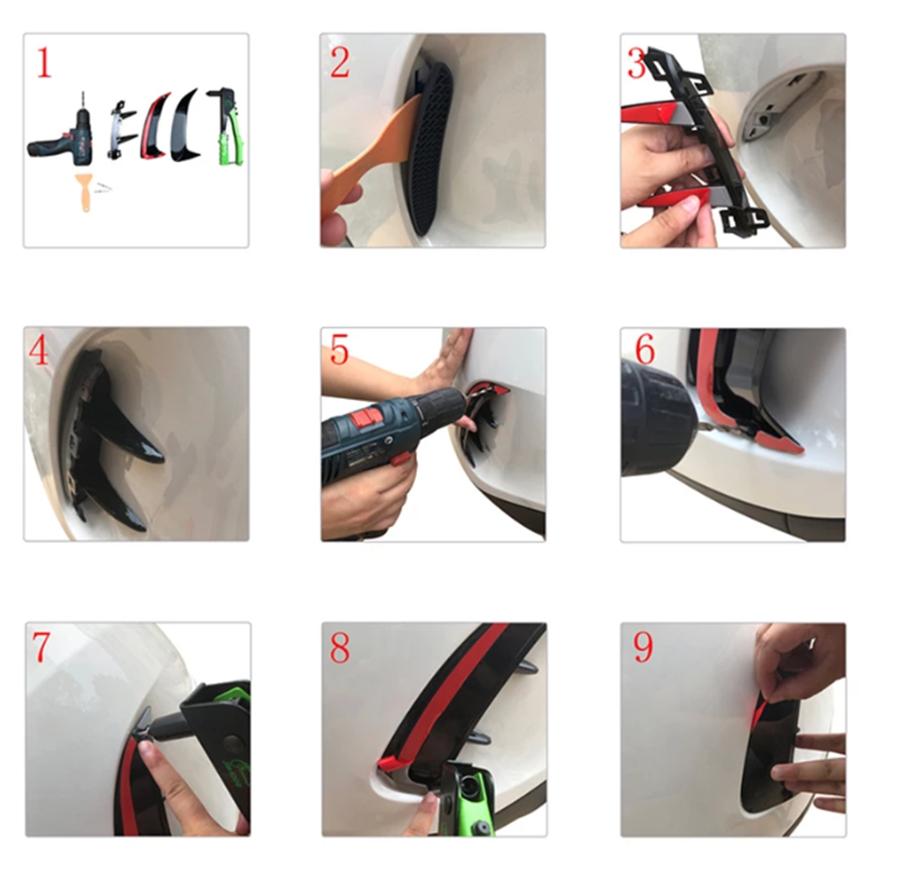 1

2

3

4

5

6

7

8

9