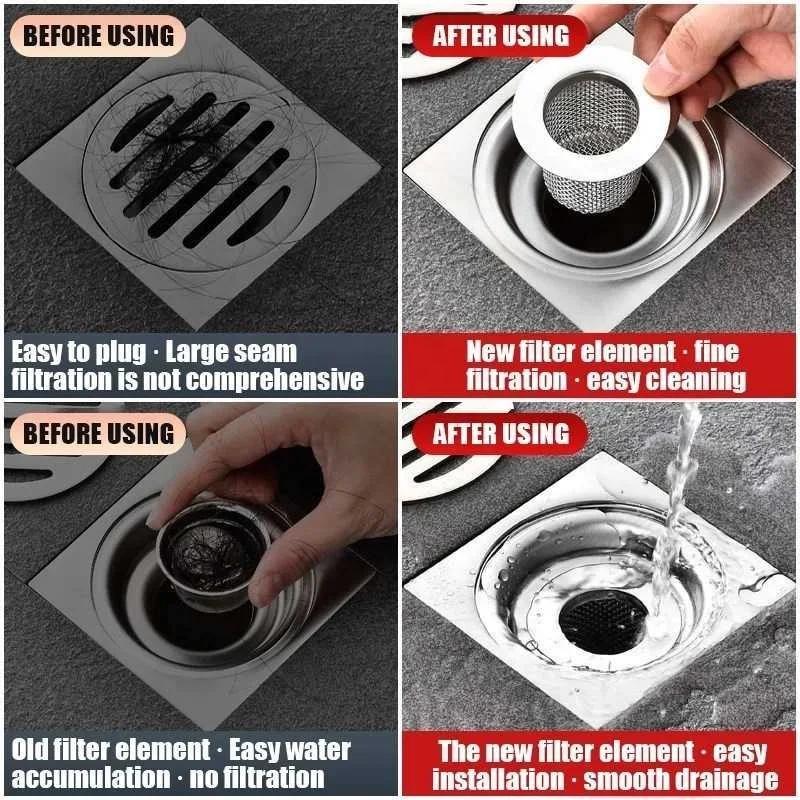 BEFORE USING

Easy to plug · Large seam filtration is not comprehensive

AFTER USING

New filter element · fine filtration · easy cleaning

BEFORE USING

Old filter element · Easy water accumulation · no filtration

AFTER USING

The new filter element · easy installation · smooth drainage