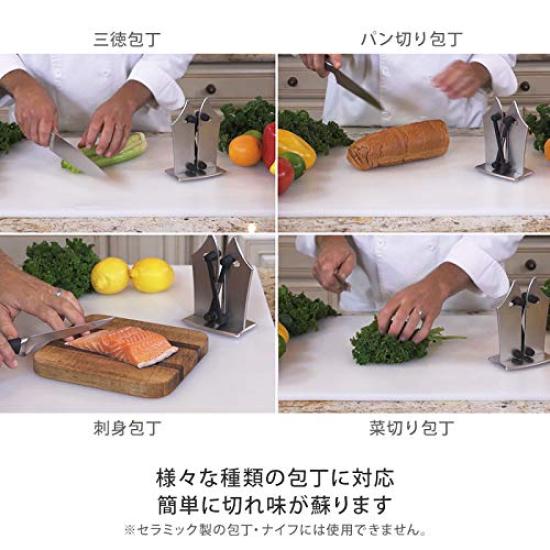 三徳包丁

パン切り包丁

刺身包丁

菜切り包丁

様々な種類の包丁に対応
簡単に切れ味が蘇ります
※セラミック製の包丁・ナイフには使用できません。