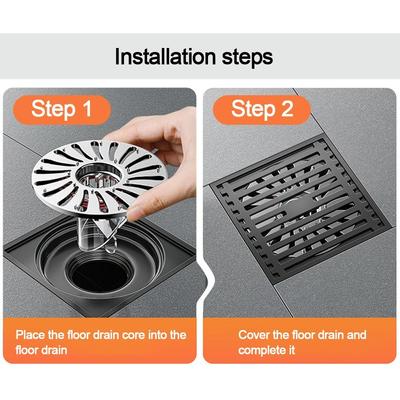 Installation steps

Step 1

Place the floor drain core into the floor drain

Step 2

Cover the floor drain and complete it