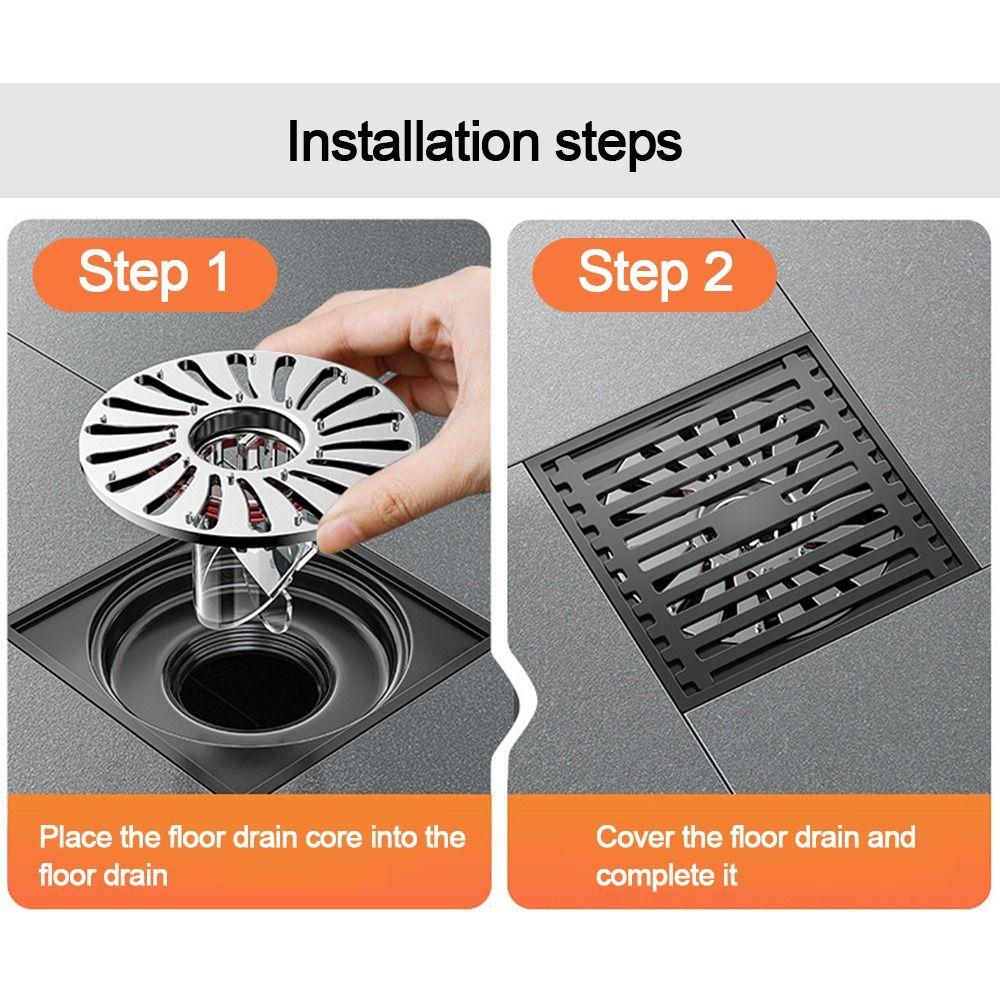 Installation steps

Step 1

Place the floor drain core into the floor drain

Step 2

Cover the floor drain and complete it