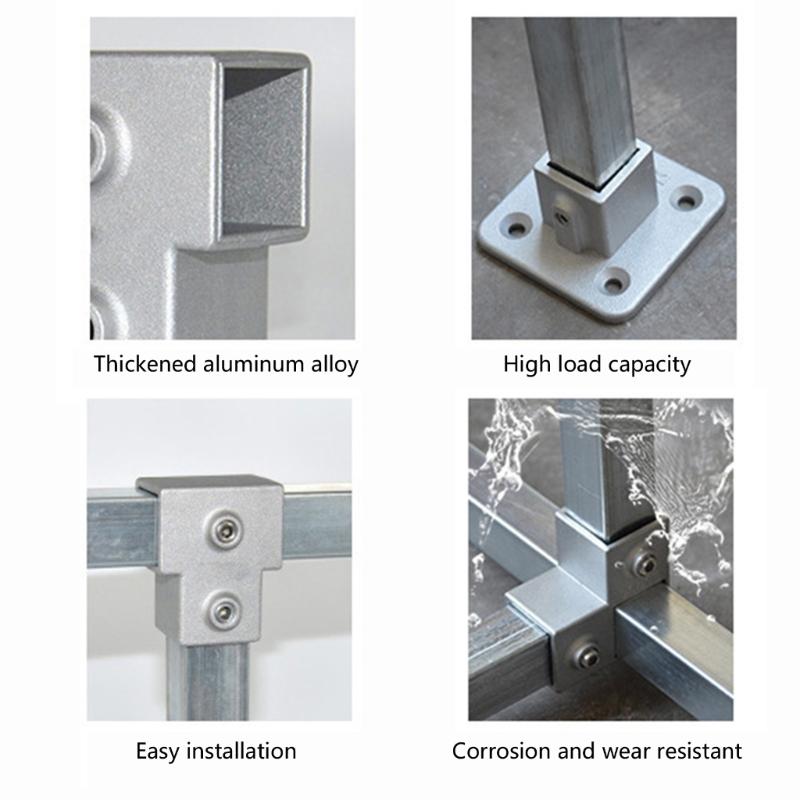 Thickened aluminum alloy

High load capacity

Easy installation

Corrosion and wear resistant