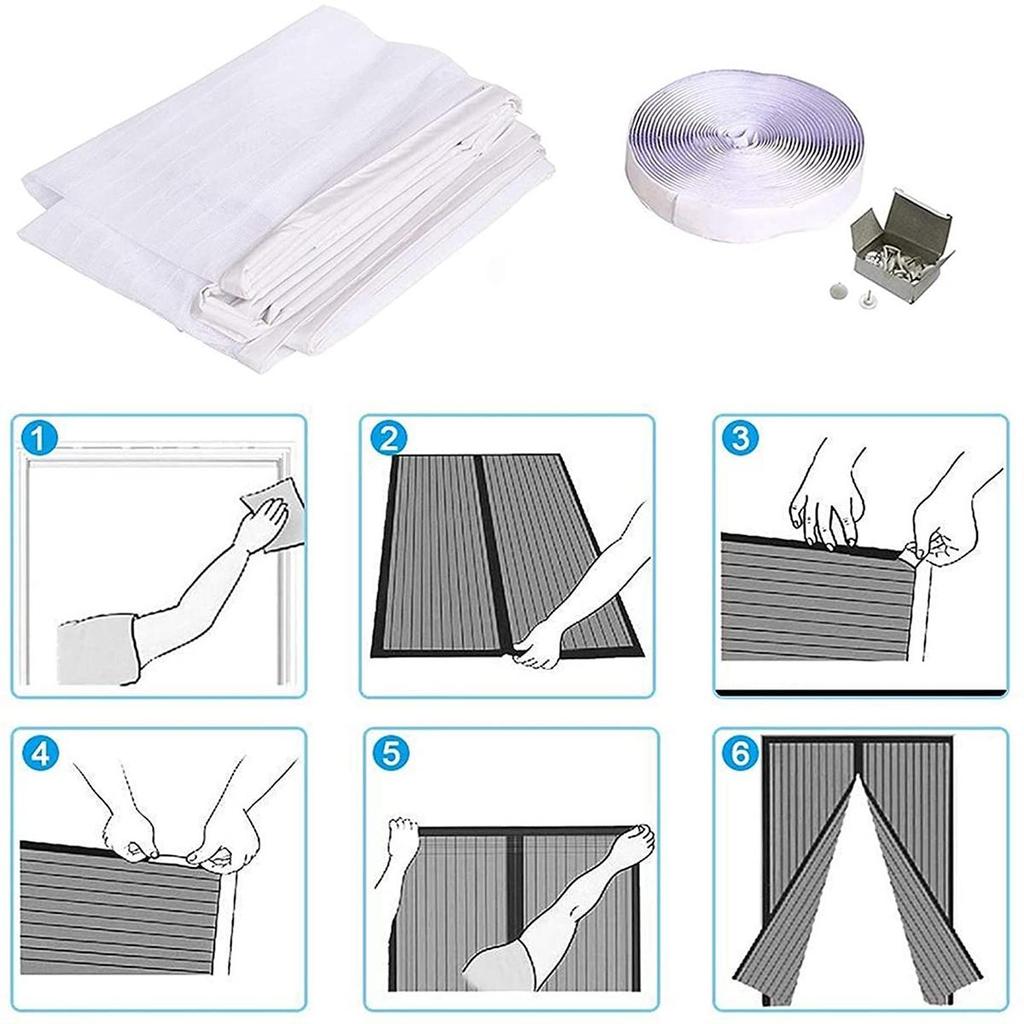 1

2

3

4

5

6