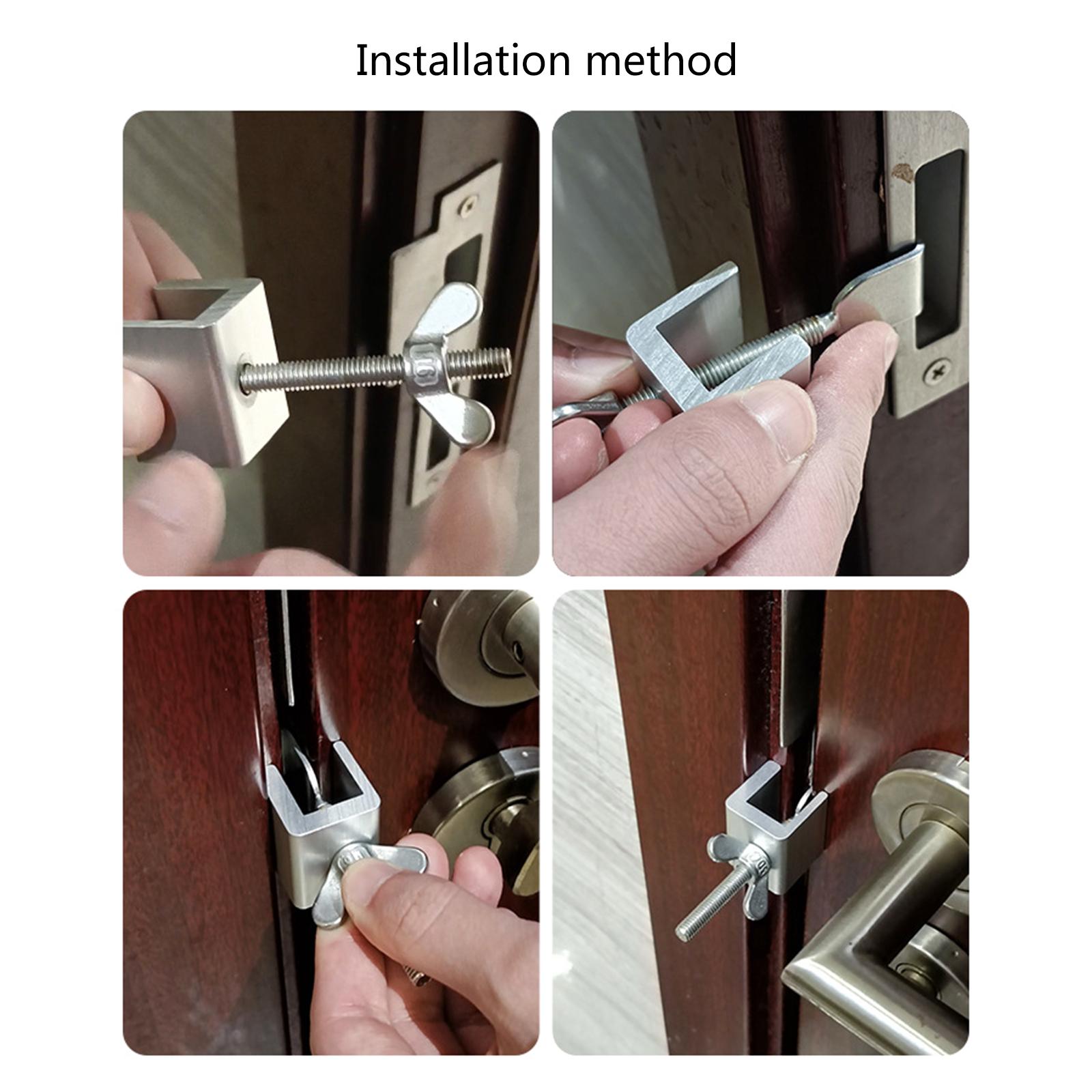 Installation method