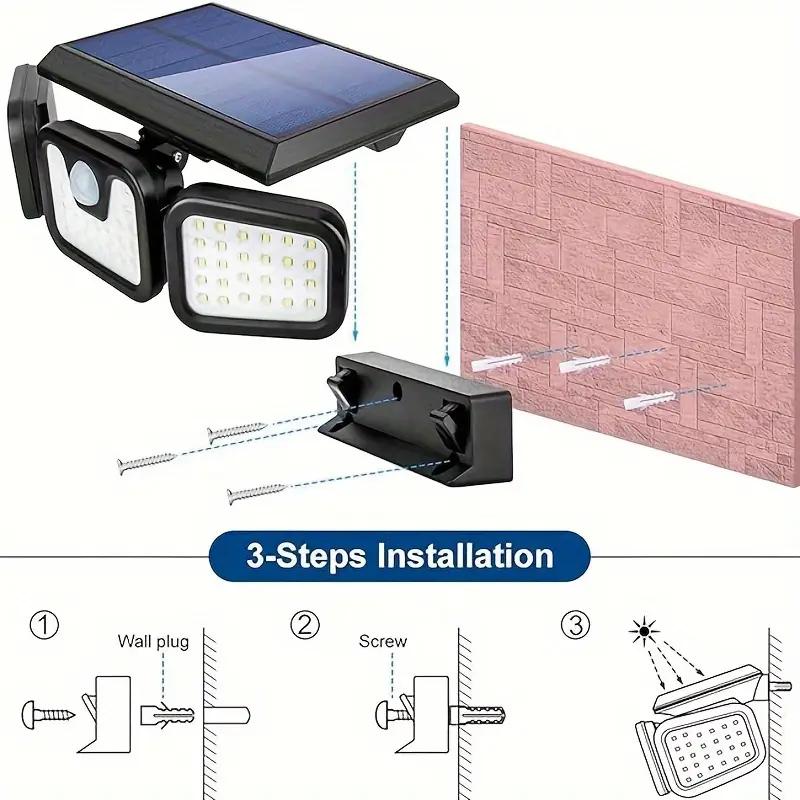 3-Steps Installation

①

Wall plug

②

Screw

③