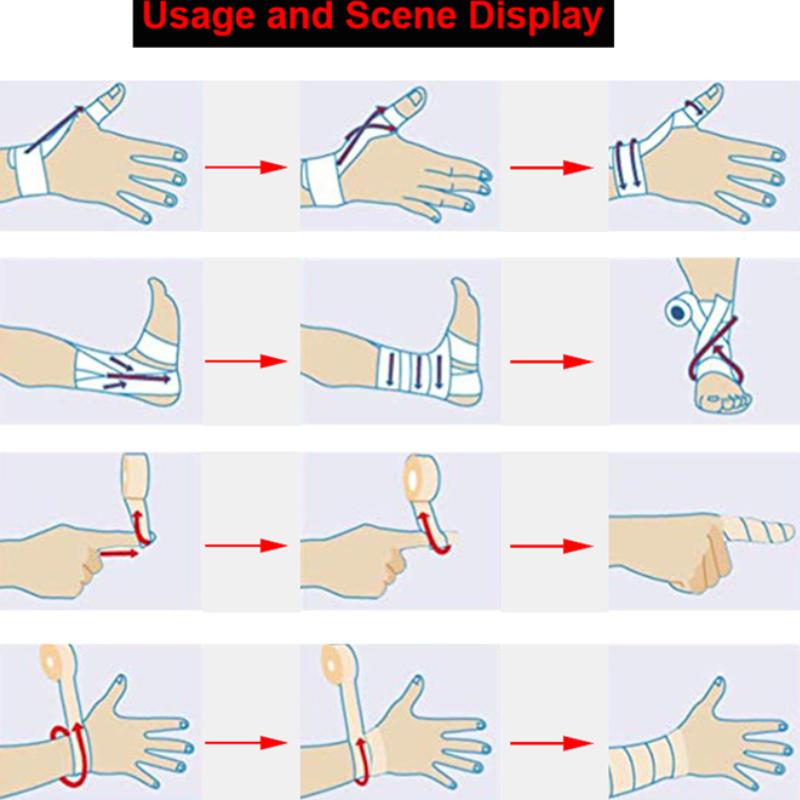 Usage and Scene Display