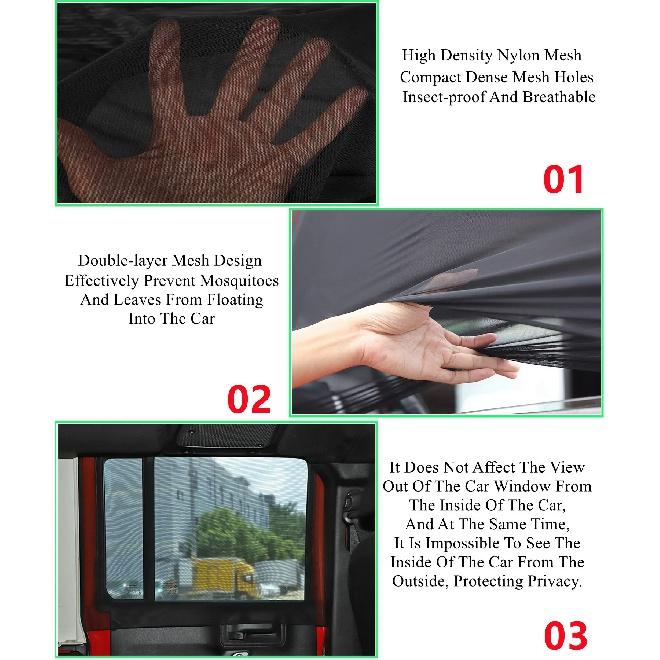 High Density Nylon Mesh
Compact Dense Mesh Holes
Insect-proof And Breathable

01

Double-layer Mesh Design
Effectively Prevent Mosquitoes
And Leaves From Floating
Into The Car

02

It Does Not Affect The View
Out Of The Car Window From
The Inside Of The Car,
And At The Same Time,
It Is Impossible To See The
Inside Of The Car From The
Outside, Protecting Privacy.

03