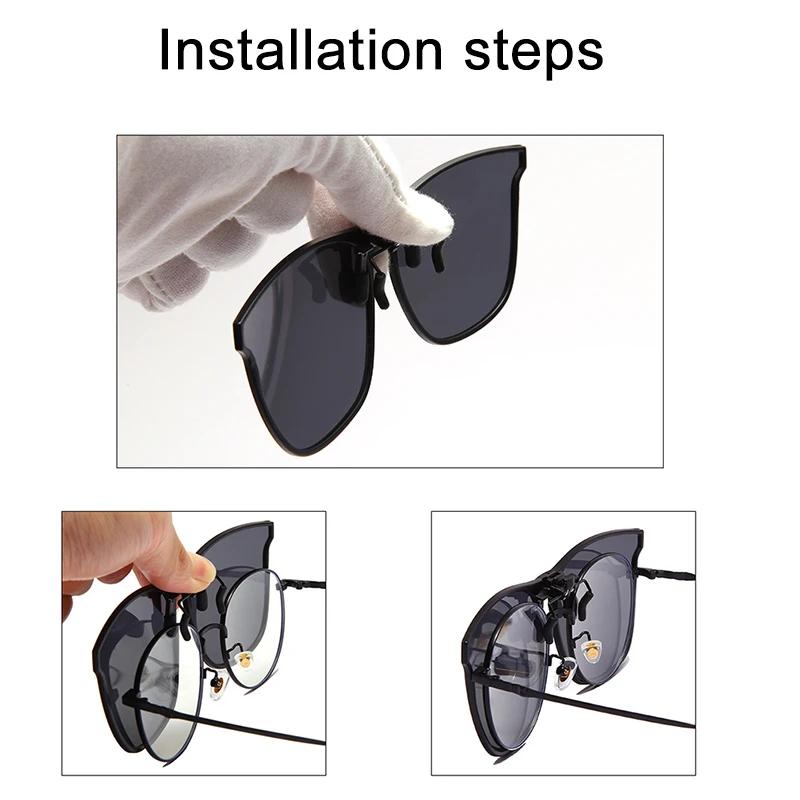 Installation steps