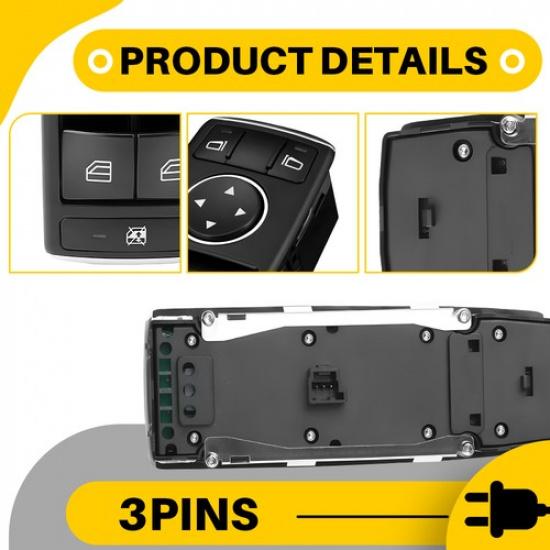 PRODUCT DETAILS

3PINS