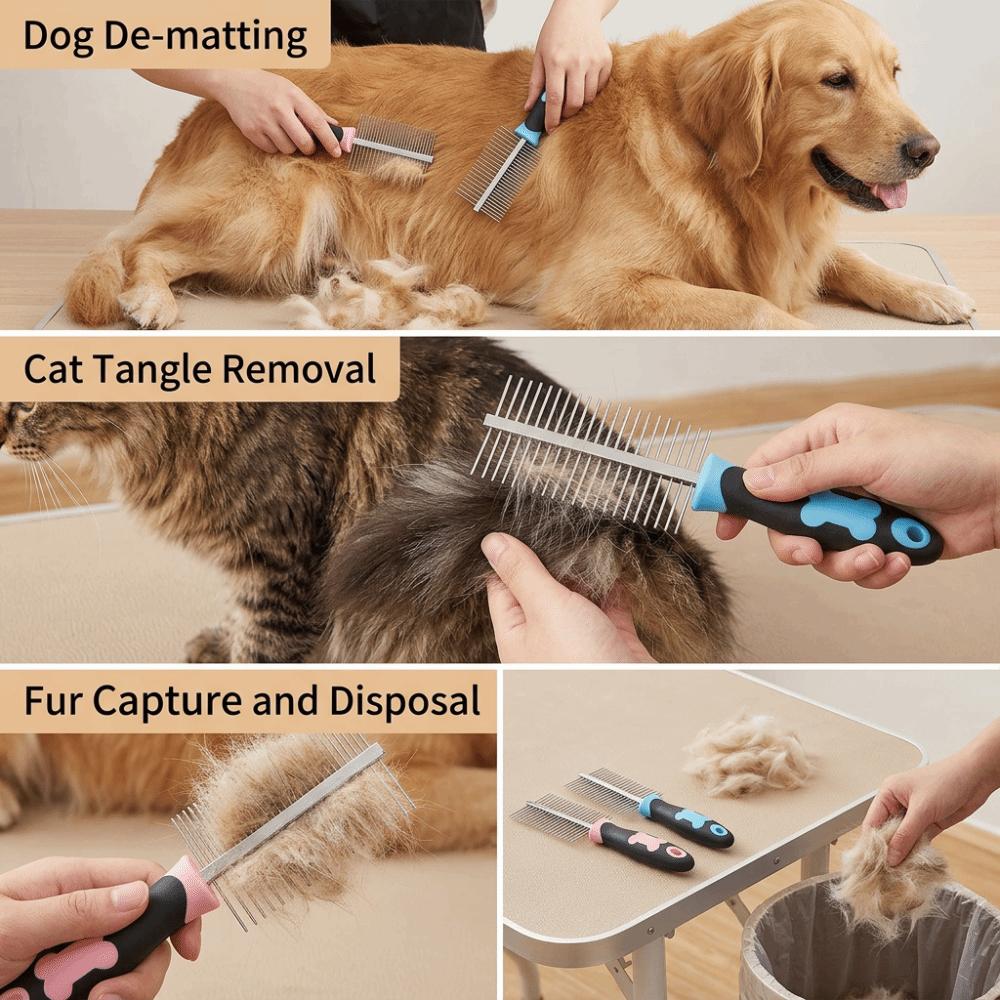 Dog De-matting

Cat Tangle Removal

Fur Capture and Disposal