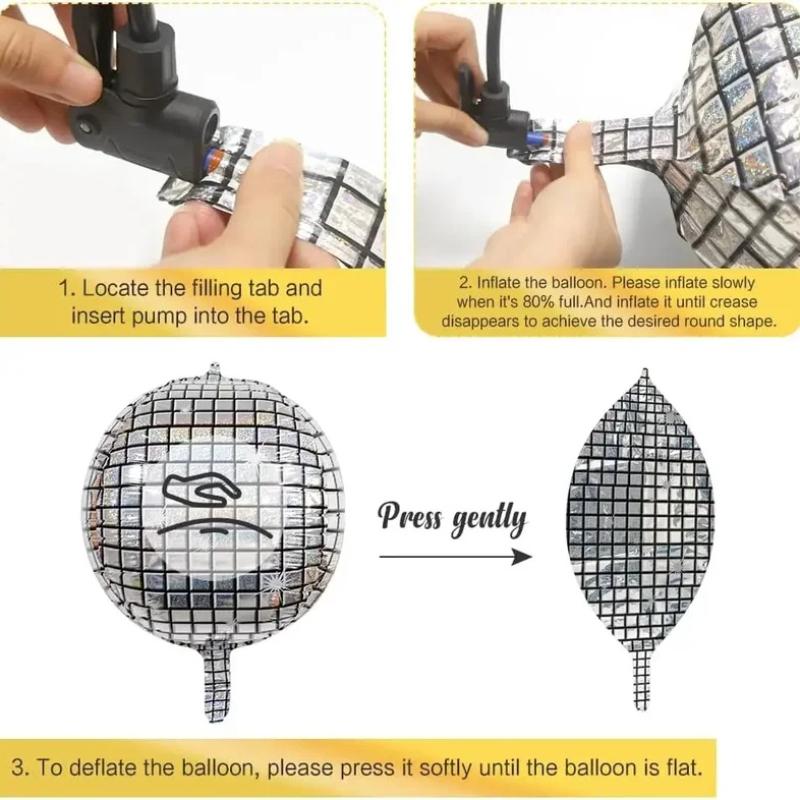 1. Locate the filling tab and insert pump into the tab.

2. Inflate the balloon. Please inflate slowly when it's 80% full.And inflate it until crease disappears to achieve the desired round shape.

Press gently

3. To deflate the balloon, please press it softly until the balloon is flat.