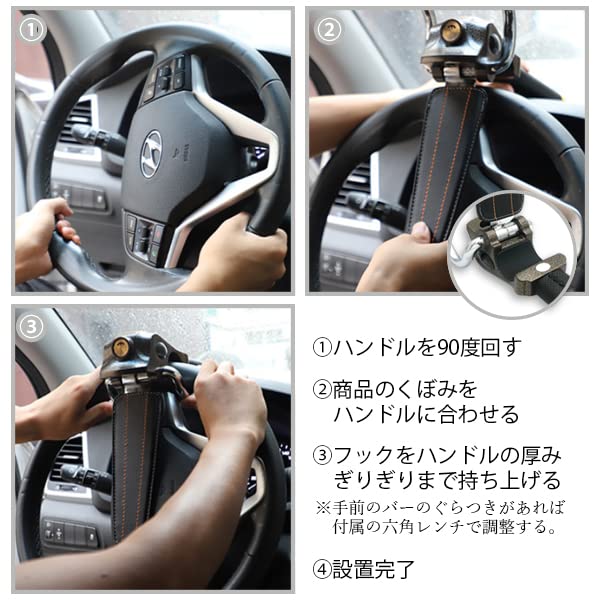 ①

②

③

①ハンドルを90度回す

②商品のくぼみを
ハンドルに合わせる

③フックをハンドルの厚み
ぎりぎりまで持ち上げる
※手前のバーのぐらつきがあれば
付属の六角レンチで調整する。

④設置完了