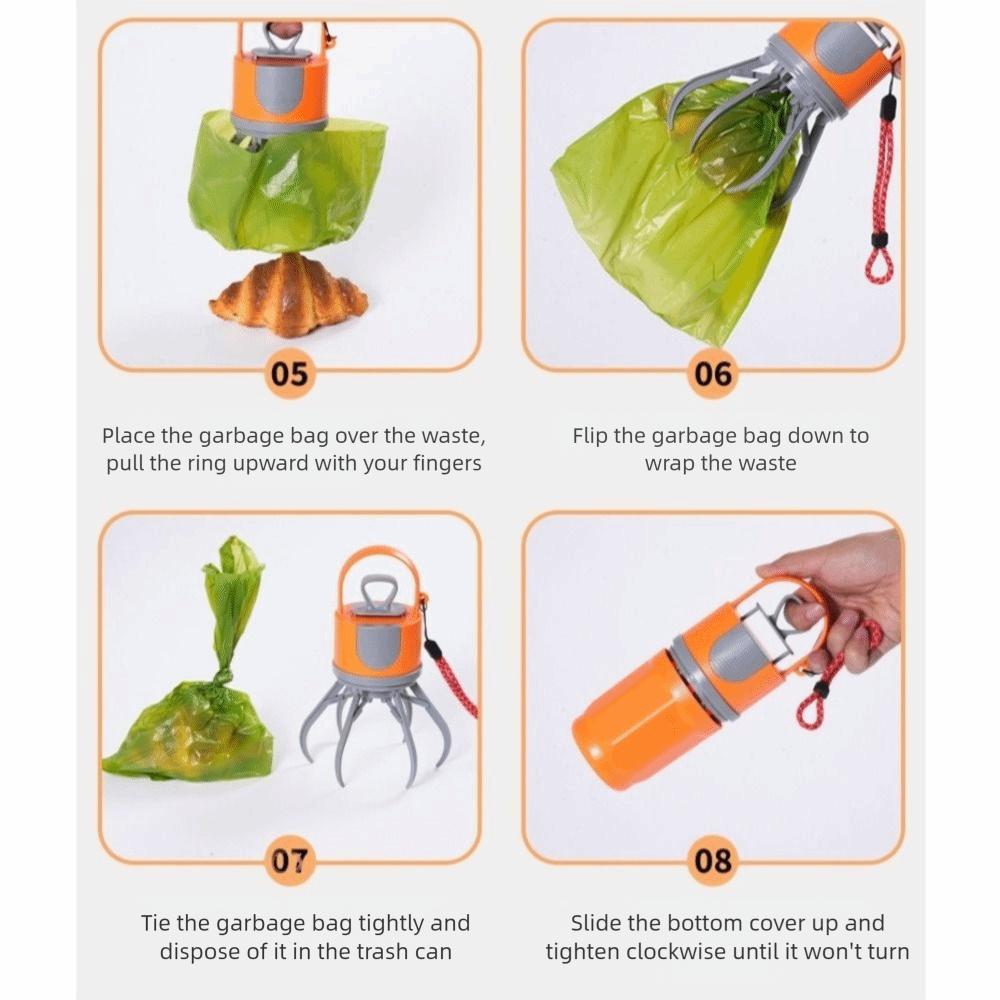 05

Place the garbage bag over the waste, pull the ring upward with your fingers

06

Flip the garbage bag down to wrap the waste

07

Tie the garbage bag tightly and dispose of it in the trash can

08

Slide the bottom cover up and tighten clockwise until it won't turn