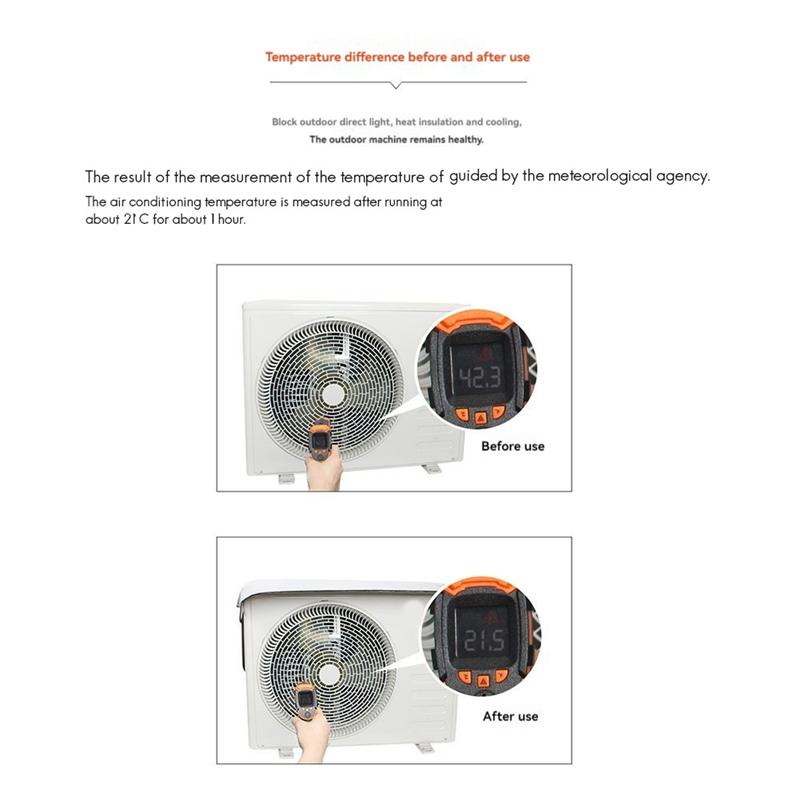 Temperature difference before and after use

Block outdoor direct light, heat insulation and cooling,
The outdoor machine remains healthy.

The result of the measurement of the temperature of guided by the meteorological agency.

The air conditioning temperature is measured after running at about 21 C for about 1 hour.

42.3

Before use

21.5

After use