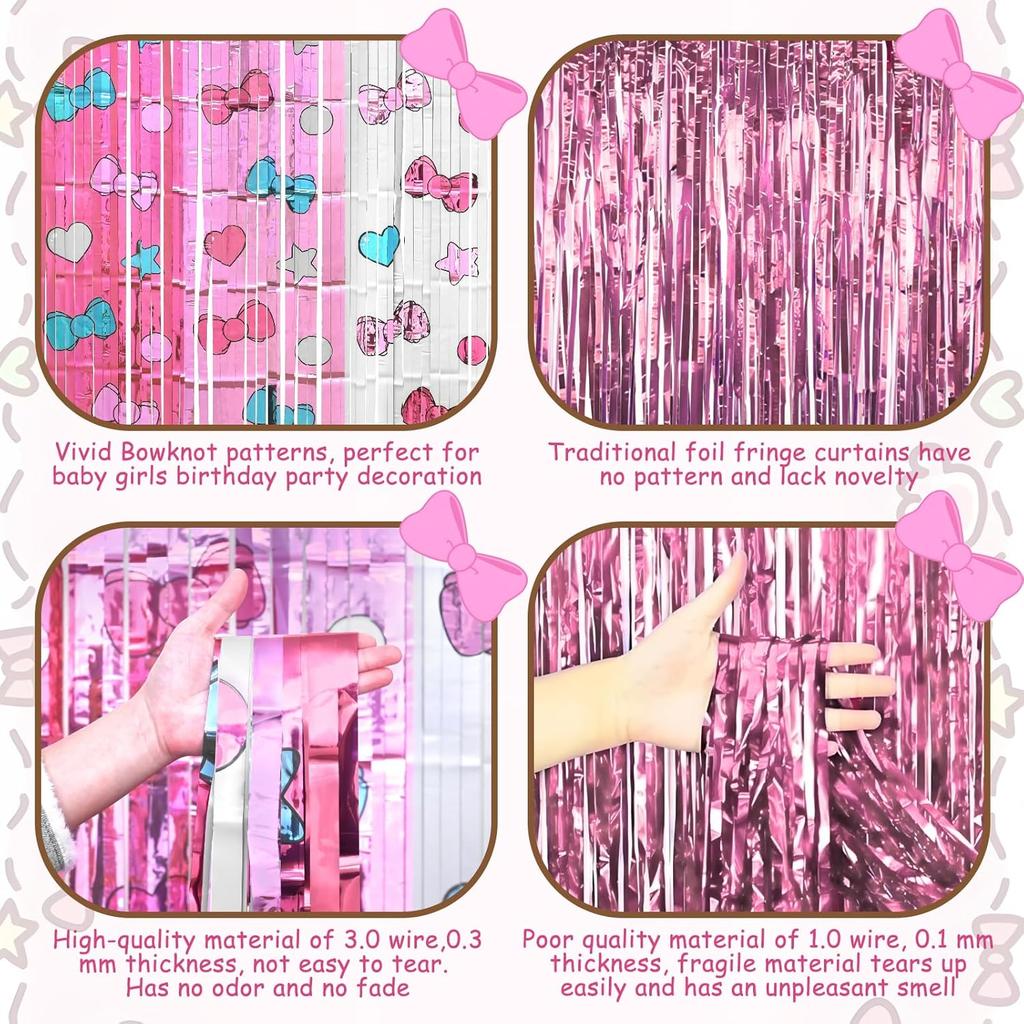 Vivid Bowknot patterns, perfect for baby girls birthday party decoration

Traditional foil fringe curtains have no pattern and lack novelty

High-quality material of 3.0 wire,0.3 mm thickness, not easy to tear. Has no odor and no fade

Poor quality material of 1.0 wire, 0.1 mm thickness, fragile material tears up easily and has an unpleasant smell