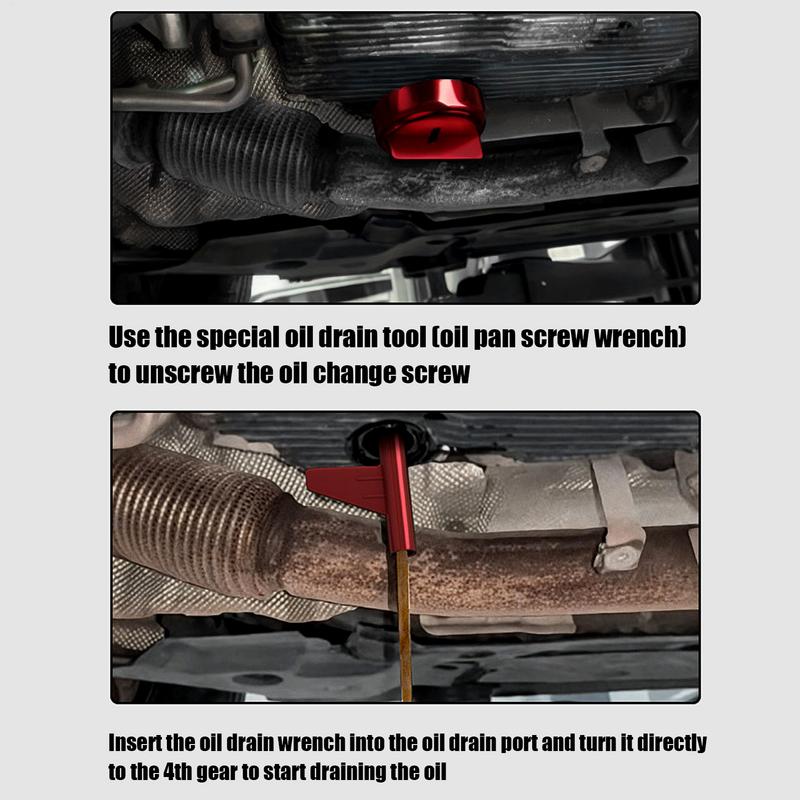 Use the special oil drain tool (oil pan screw wrench) to unscrew the oil change screw

Insert the oil drain wrench into the oil drain port and turn it directly to the 4th gear to start draining the oil