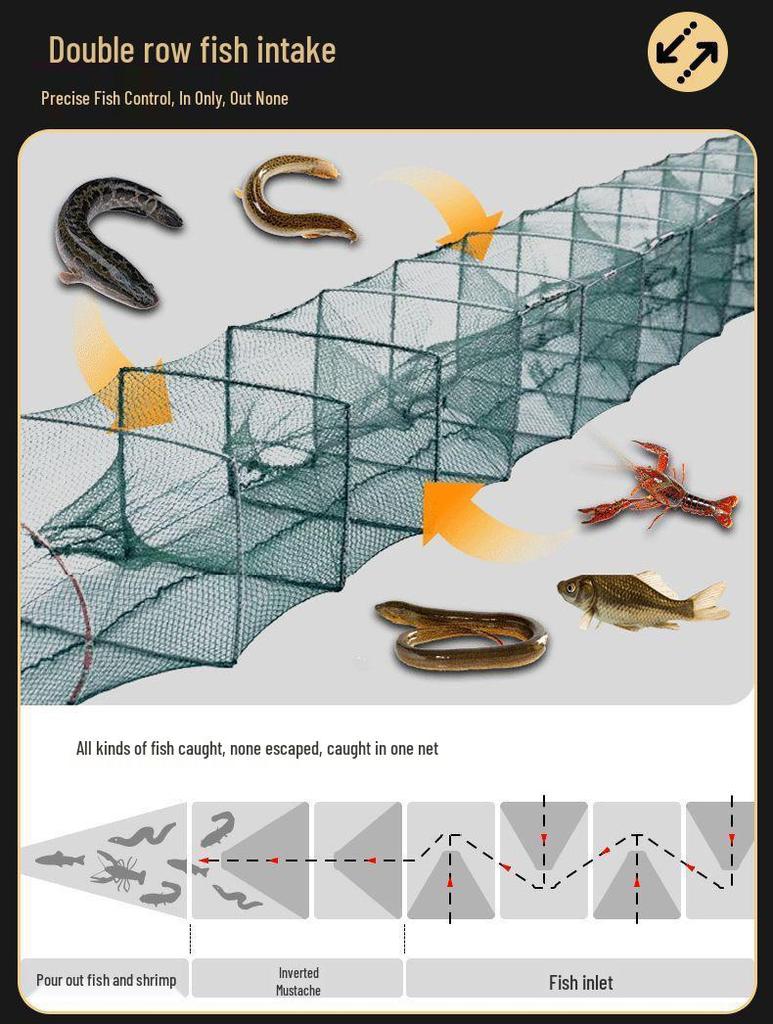 Double row fish intake

Precise Fish Control, In Only, Out None

All kinds of fish caught, none escaped, caught in one net

Pour out fish and shrimp

Inverted Mustache

Fish inlet