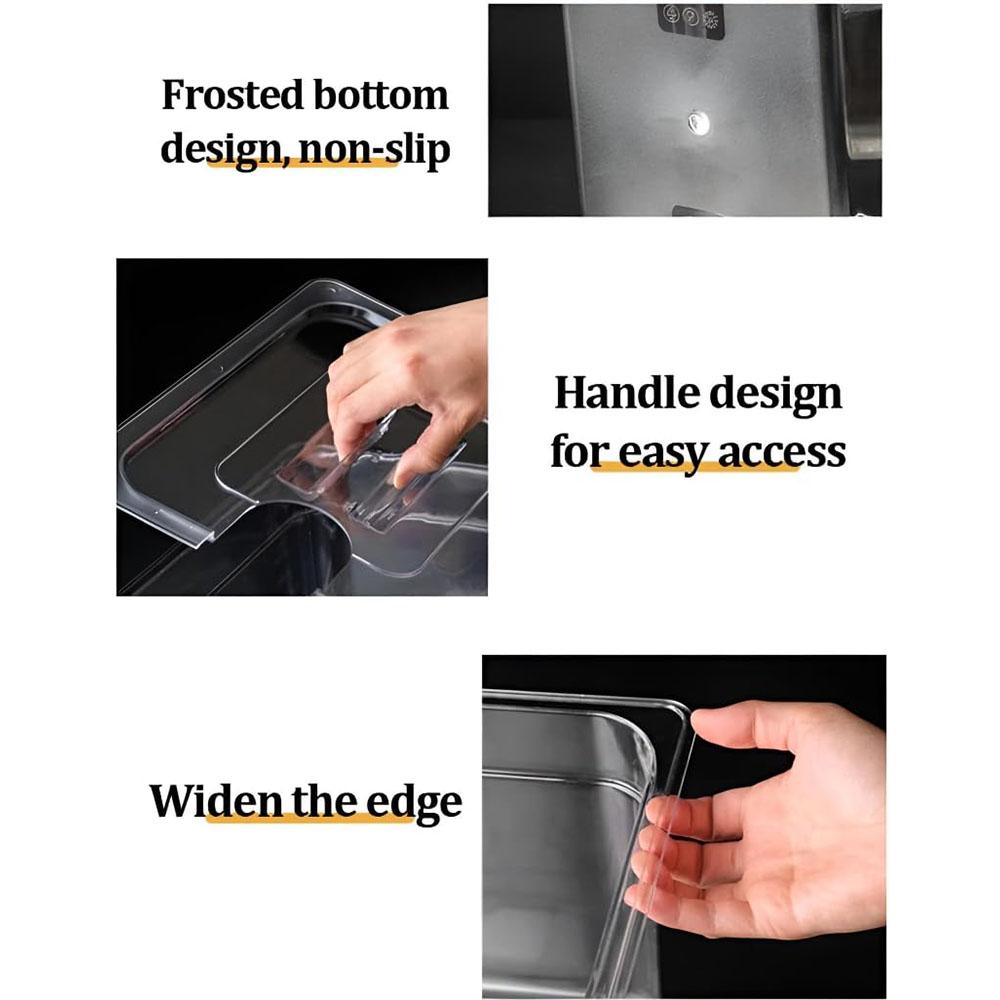 Frosted bottom design, non-slip

Handle design for easy access

Widen the edge