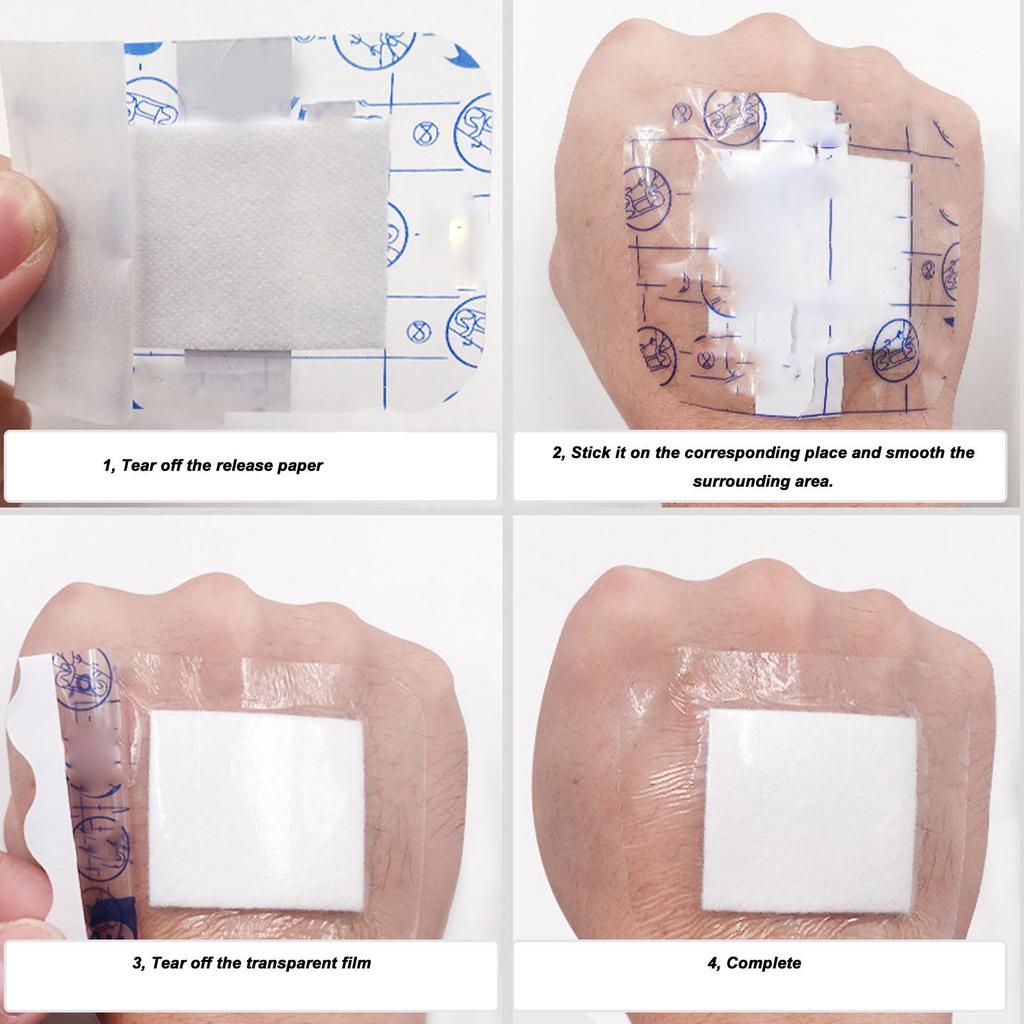 1, Tear off the release paper

2, Stick it on the corresponding place and smooth the surrounding area.

3, Tear off the transparent film

4, Complete